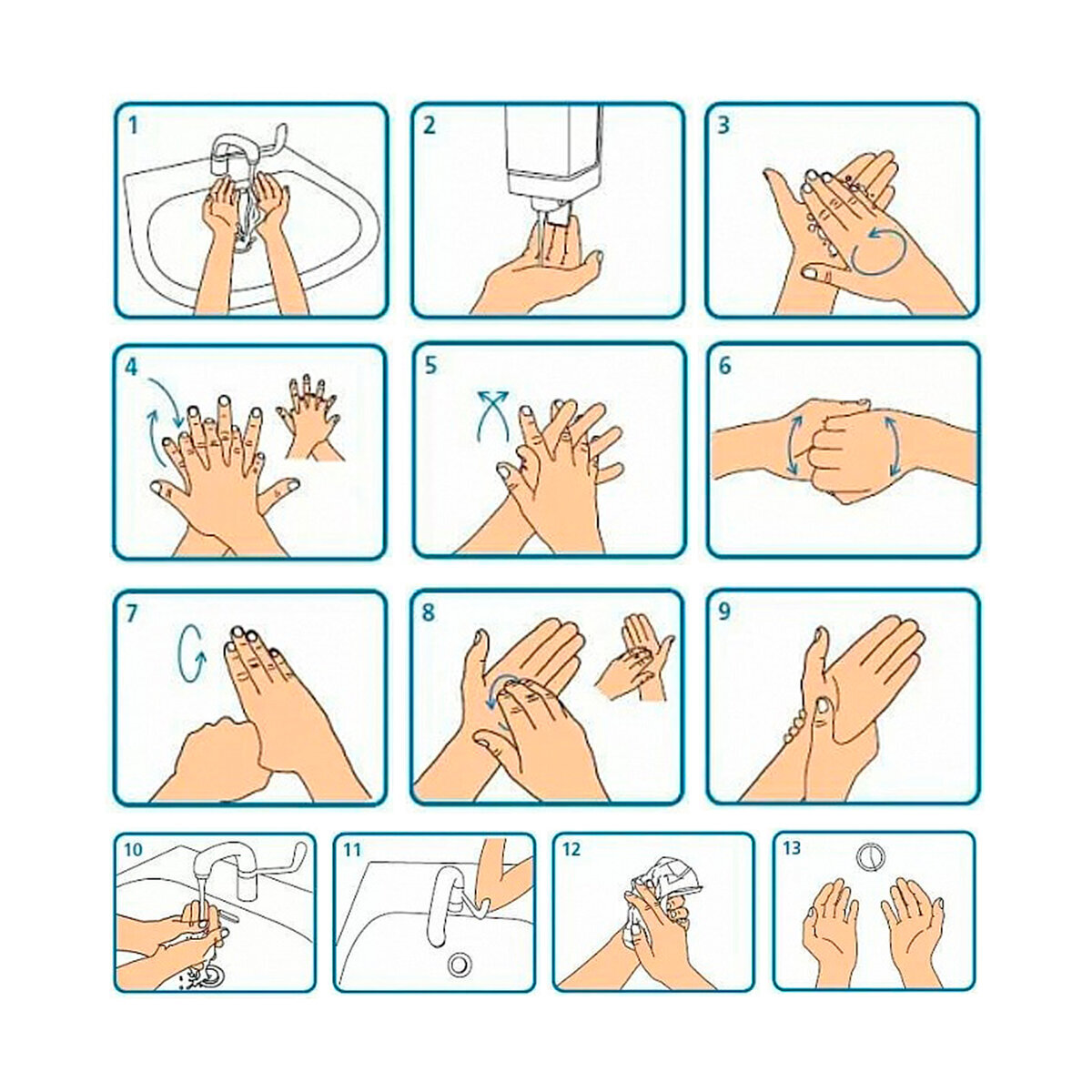 1

2

3

4

5

6

7

8

9

10

11

12

13