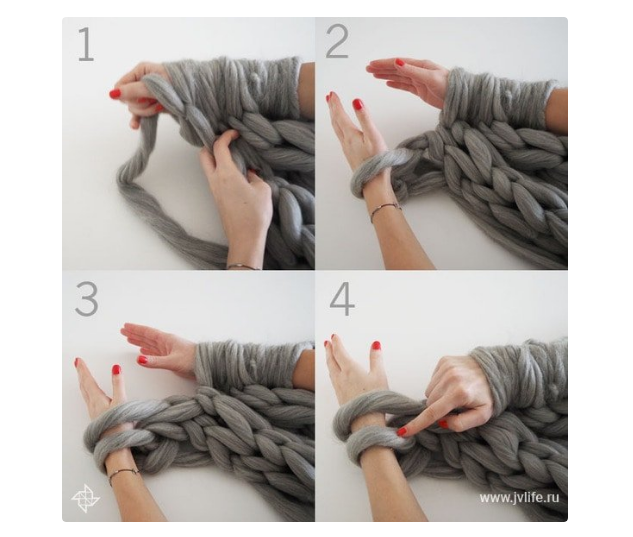 1
2
3
4
www.jvlife.ru