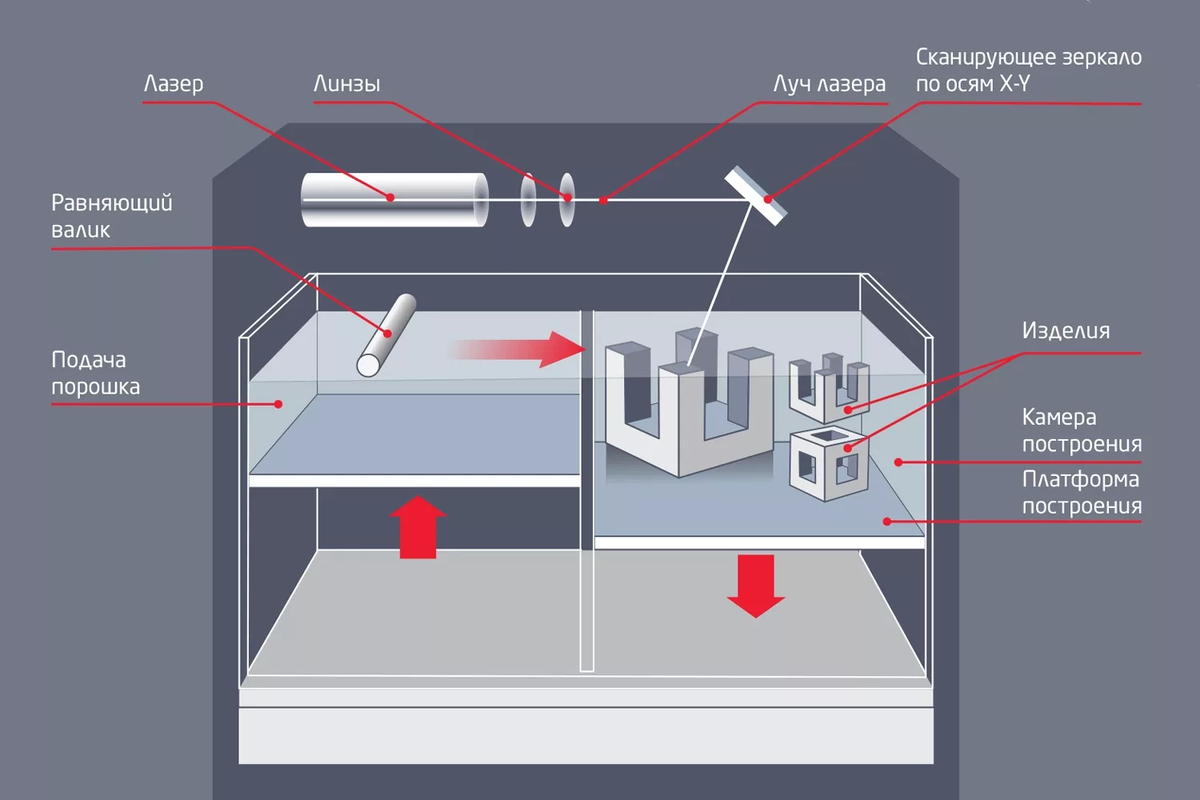 Лазер

Линзы

Луч лазера

Сканирующее зеркало по осям X-Y

Равняющий валик

Подача порошка

Изделия

Камера построения

Платформа построения