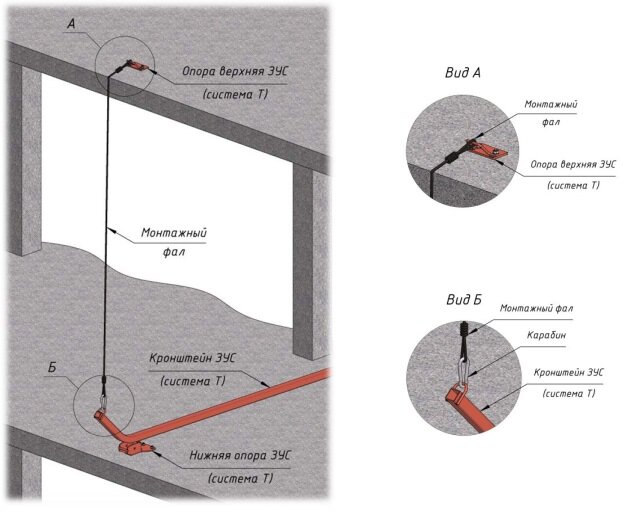 А

Опора верхняя ЗУС
(система Т)

Монтажный
фал

Б

Кронштейн ЗУС
(система Т)

Нижняя опора ЗУС
(система Т)

Вид А

Монтажный
фал

Опора верхняя ЗУС
(система Т)

Вид Б

Монтажный фал

Карабин

Кронштейн ЗУС
(система Т)