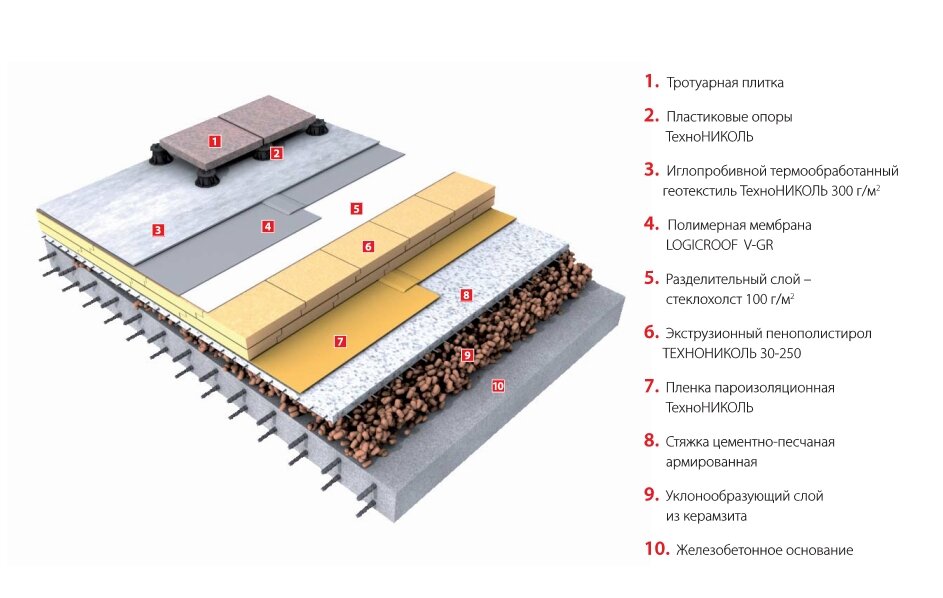 1
2
3
4
5
6
7
8
9
10

1. Тротуарная плитка

2. Пластиковые опоры ТехноНИКОЛЬ

3. Иглопробивной термообработанный геотекстиль ТехноНИКОЛЬ 300 г/м$^2$

4. Полимерная мембрана LOGICROOF V-GR

5. Разделительный слой – стеклохолст 100 г/м$^2$

6. Экструзионный пенополистирол ТЕХНОНИКОЛЬ 30-250

7. Пленка пароизоляционная ТехноНИКОЛЬ

8. Стяжка цементно-песчаная армированная

9. Уклонообразующий слой из керамзита

10. Железобетонное основание