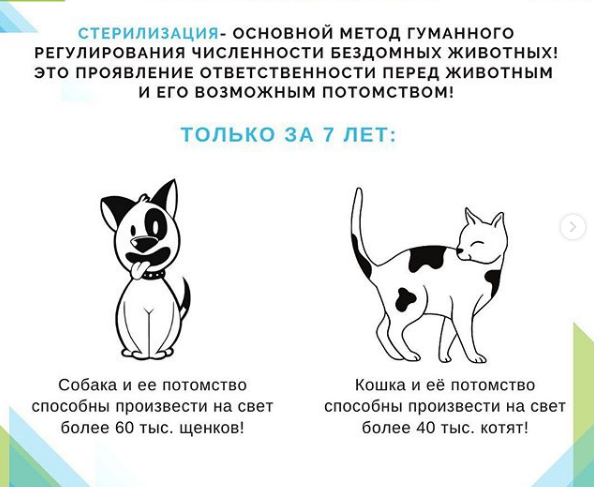 СТЕРИЛИЗАЦИЯ- ОСНОВНОЙ МЕТОД ГУМАННОГО РЕГУЛИРОВАНИЯ ЧИСЛЕННОСТИ БЕЗДОМНЫХ ЖИВОТНЫХ! ЭТО ПРОЯВЛЕНИЕ ОТВЕТСТВЕННОСТИ ПЕРЕД ЖИВОТНЫМ И ЕГО ВОЗМОЖНЫМ ПОТОМСТВОМ!

ТОЛЬКО ЗА 7 ЛЕТ:

Собака и ее потомство способны произвести на свет более 60 тыс. щенков!

Кошка и её потомство способны произвести на свет более 40 тыс. котят!