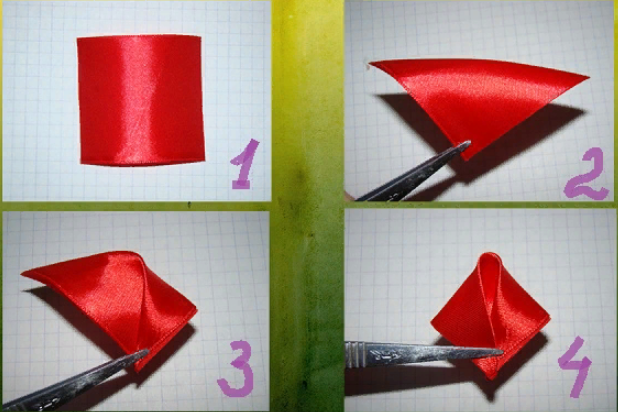 1
2
3
4