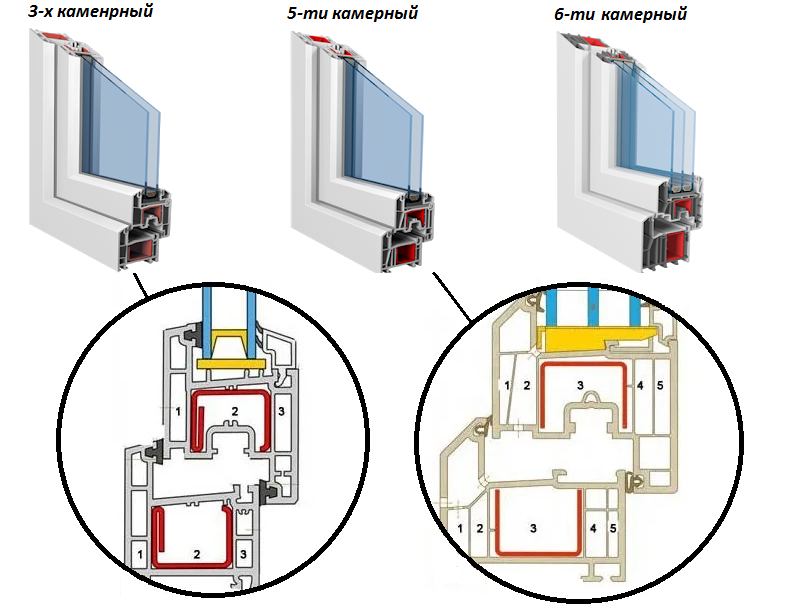 3-х каменрный

5-ти камерный

6-ти камерный

1 2 3

1 2 3

1 2 3 4 5

1 2 3 4 5