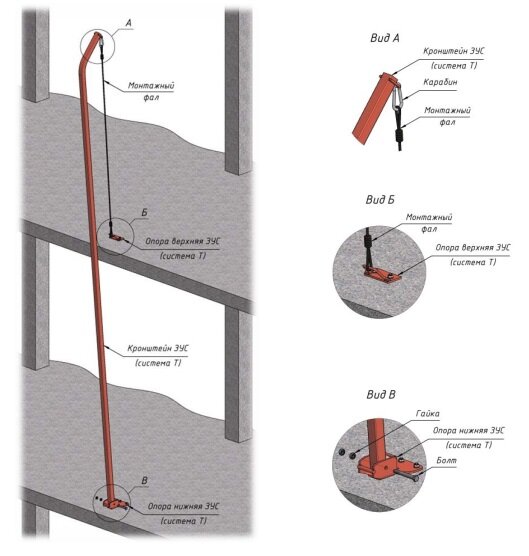 А

Монтажный фал

Б

Опора верхняя ЗУС (система Т)

Кронштейн ЗУС (система Т)

В

Опора нижняя ЗУС (система Т)

Вид А

Кронштейн ЗУС (система Т)

Карабин

Монтажный фал

Вид Б

Монтажный фал

Опора верхняя ЗУС (система Т)

Вид В

Гайка

Опора нижняя ЗУС (система Т)

Болт