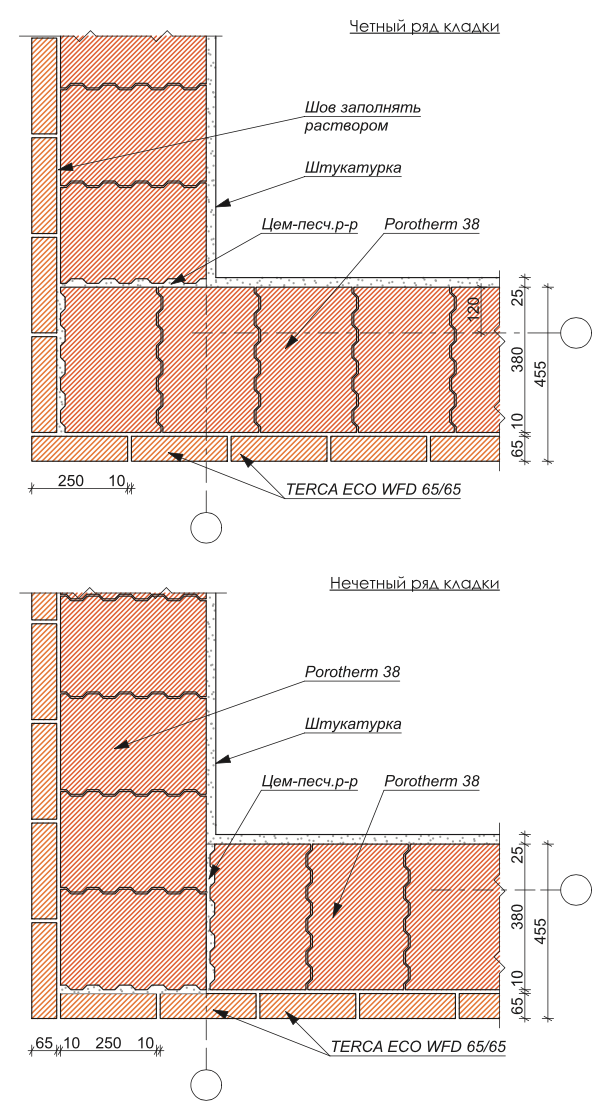 Четный ряд кладки

Шов заполнять раствором

Штукатурка

Цем-песч.р-р

Porotherm 38

25
120
380
455
10
65

250 10

TERCA ECO WFD 65/65

Нечетный ряд кладки

Porotherm 38

Штукатурка

Цем-песч.р-р

Porotherm 38

25
380
455
10
65

65 10 250 10

TERCA ECO WFD 65/65