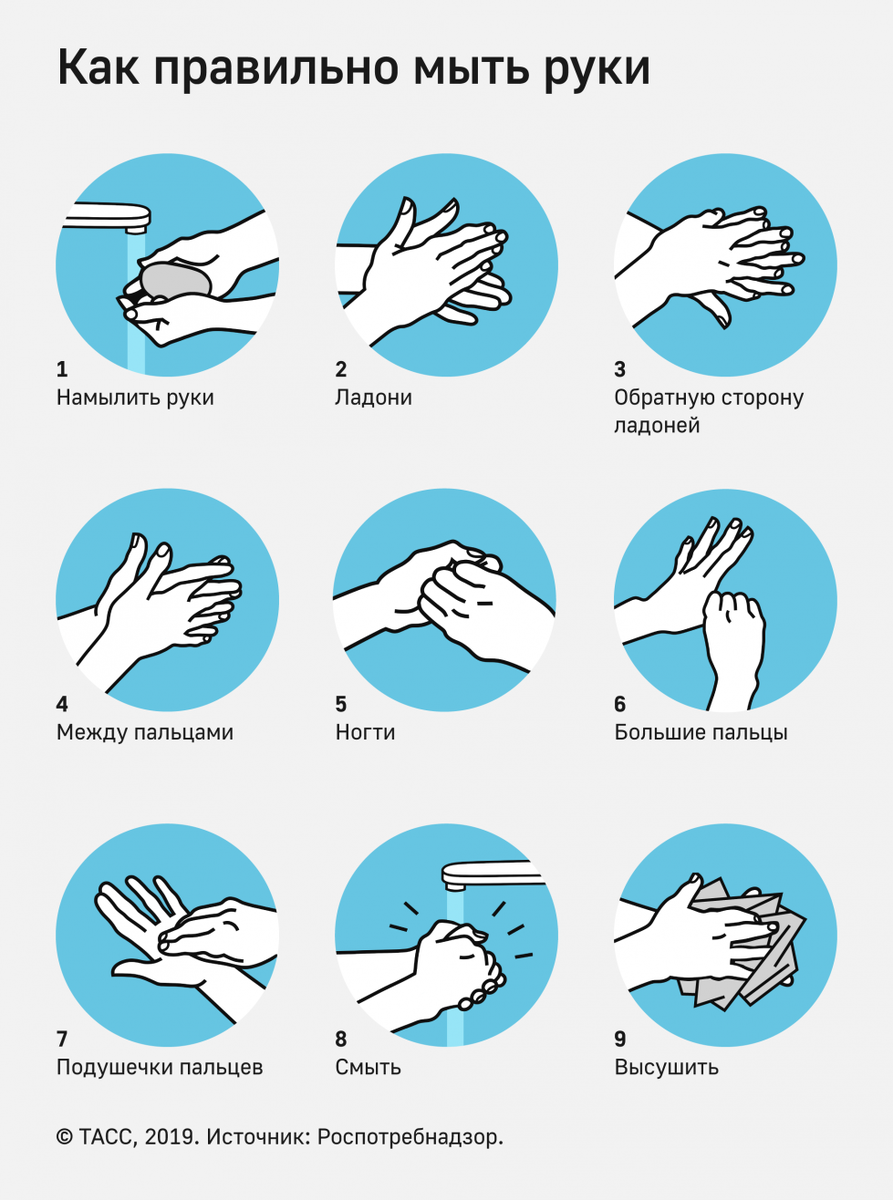 Как правильно мыть руки

1
Намылить руки

2
Ладони

3
Обратную сторону ладоней

4
Между пальцами

5
Ногти

6
Большие пальцы

7
Подушечки пальцев

8
Смыть

9
Высушить

© ТАСС, 2019. Источник: Роспотребнадзор.