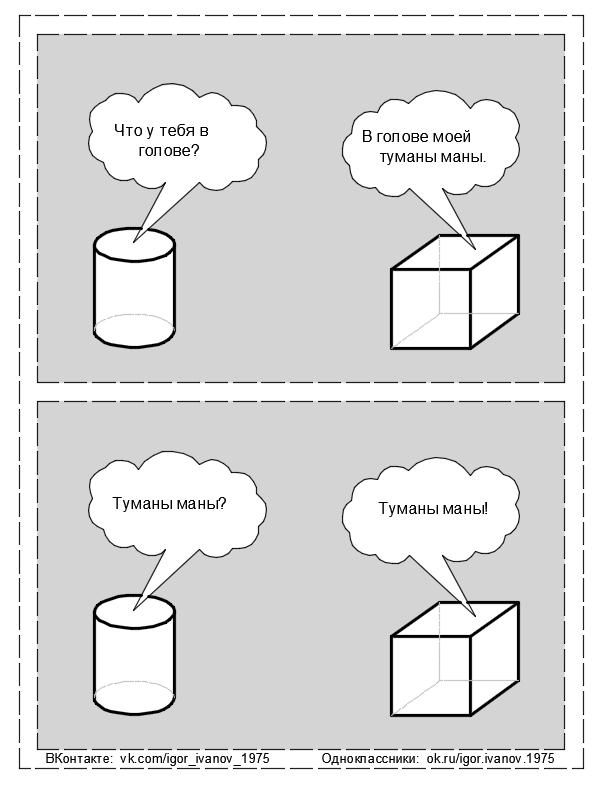 Что у тебя в голове?

В голове моей туманы маны.

Туманы маны?

Туманы маны!

ВКонтакте: vk.com/igor_ivanov_1975 Одноклассники: ok.ru/igor.ivanov.1975