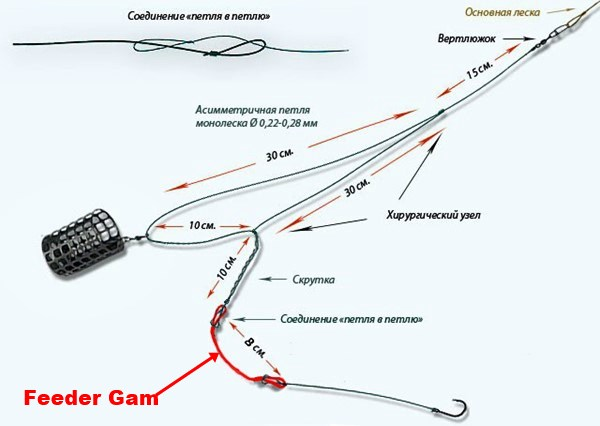 Соединение «петля в петлю»

Основная леска

Вертлюжок

15 см.

Асимметричная петля монолеска Ø 0,22-0,28 мм

30 см.

30 см.

Хирургический узел

10 см.

10 см.

Скрутка

Соединение «петля в петлю»

8 см.

Feeder Gam