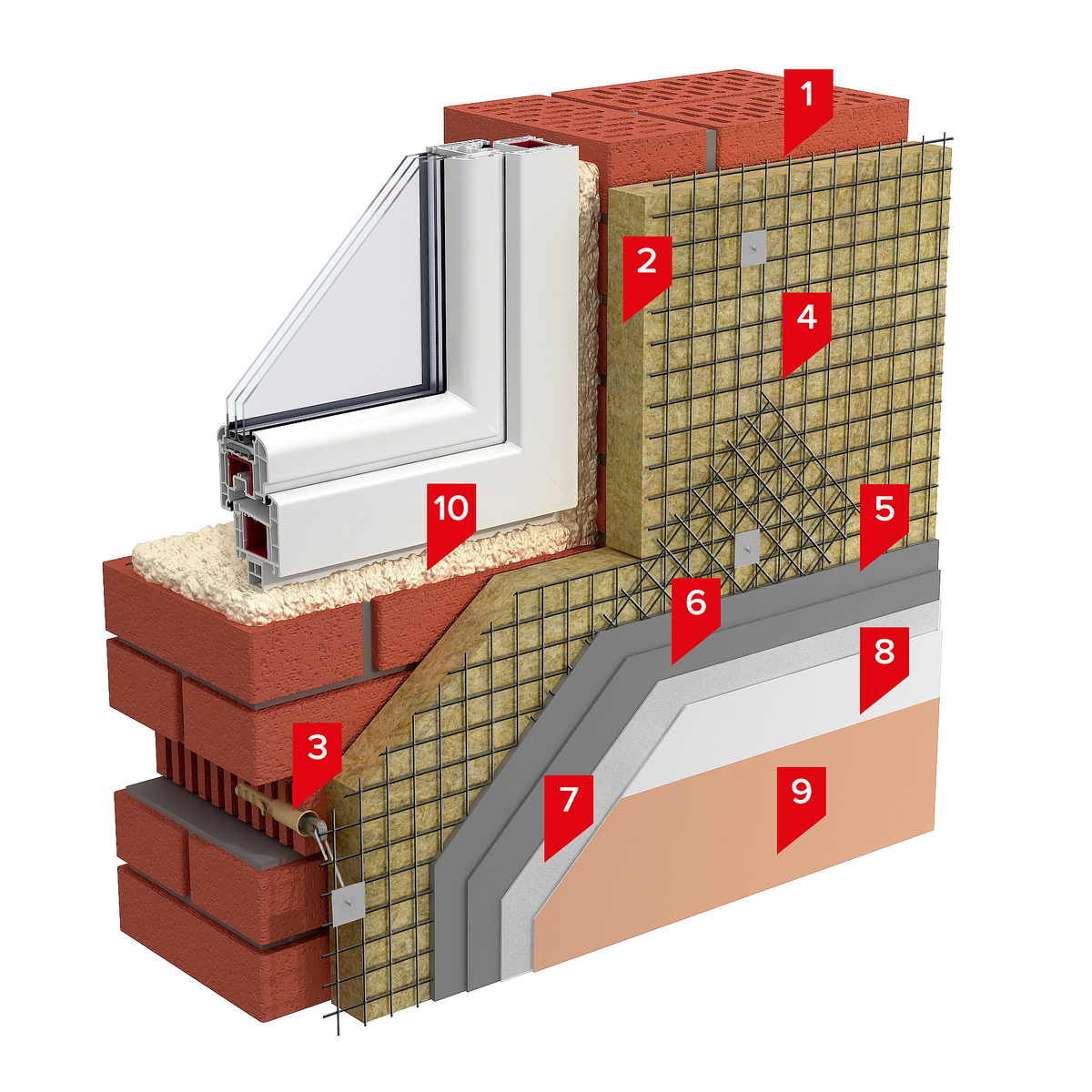 1
2
4
10
5
6
8
3
7
9