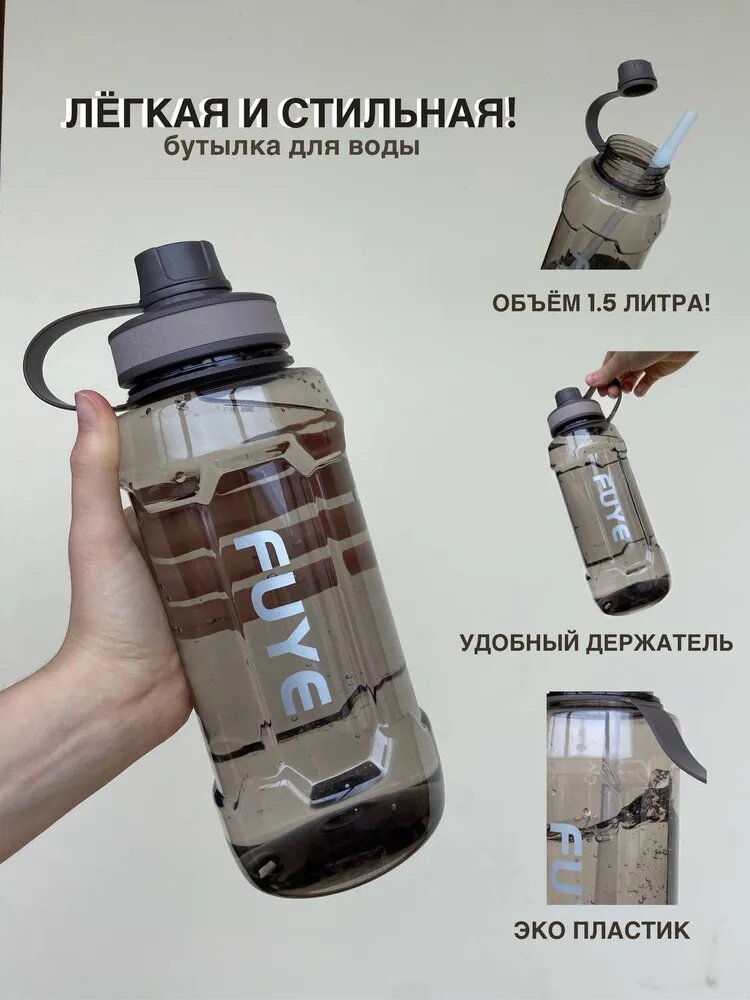 ЛЁГКАЯ И СТИЛЬНАЯ!
бутылка для воды

FUYE

ОБЪЁМ 1.5 ЛИТРА!

FUYE

УДОБНЫЙ ДЕРЖАТЕЛЬ

FU

ЭКО ПЛАСТИК