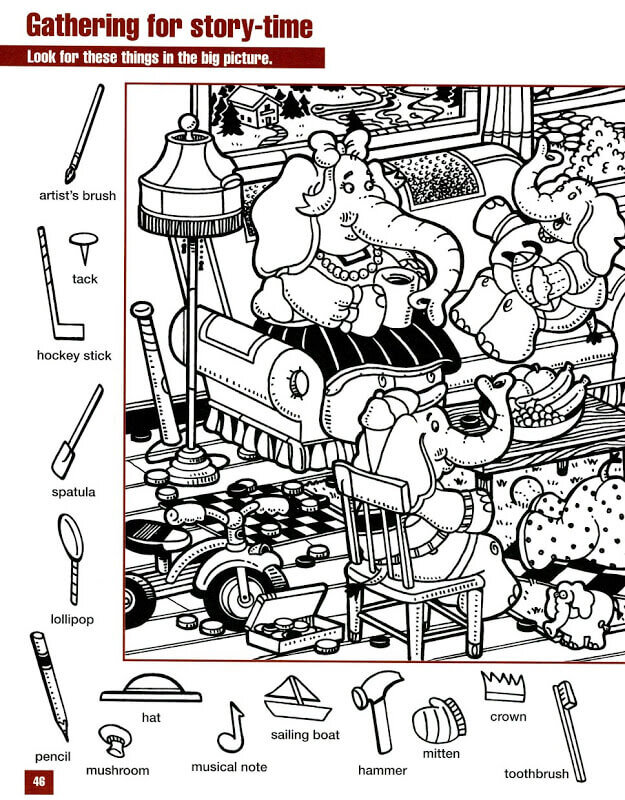 Gathering for story-time

Look for these things in the big picture.

artist's brush

tack

hockey stick

spatula

lollipop

pencil

hat

mushroom

musical note

sailing boat

hammer

mitten

crown

toothbrush

46