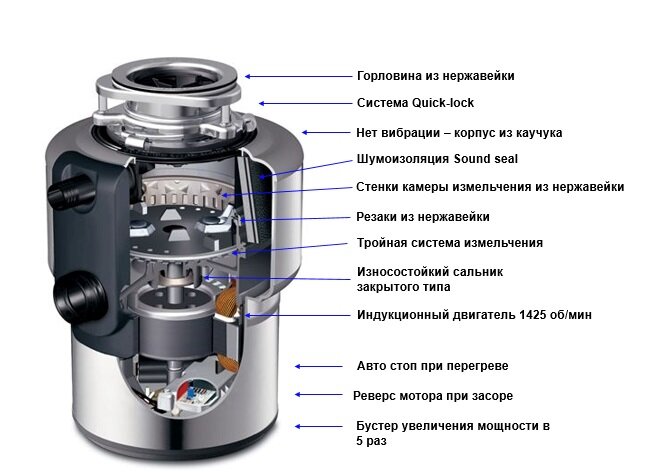 Горловина из нержавейки

Система Quick-lock

Нет вибрации – корпус из каучука

Шумоизоляция Sound seal

Стенки камеры измельчения из нержавейки

Резаки из нержавейки

Тройная система измельчения

Износостойкий сальник закрытого типа

Индукционный двигатель 1425 об/мин

Авто стоп при перегреве

Реверс мотора при засоре

Бустер увеличения мощности в 5 раз