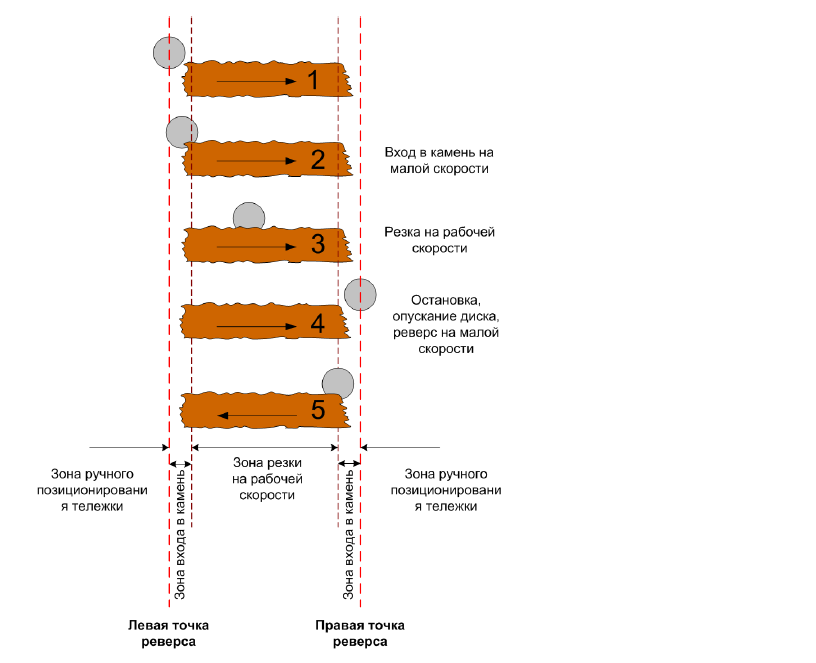 1

2

Вход в камень на малой скорости

3

Резка на рабочей скорости

4

Остановка, опускание диска, реверс на малой скорости

5

Зона ручного позиционировани я тележки

Зона входа в камень

Зона резки на рабочей скорости

Зона входа в камень

Зона ручного позиционировани я тележки

Левая точка реверса

Правая точка реверса