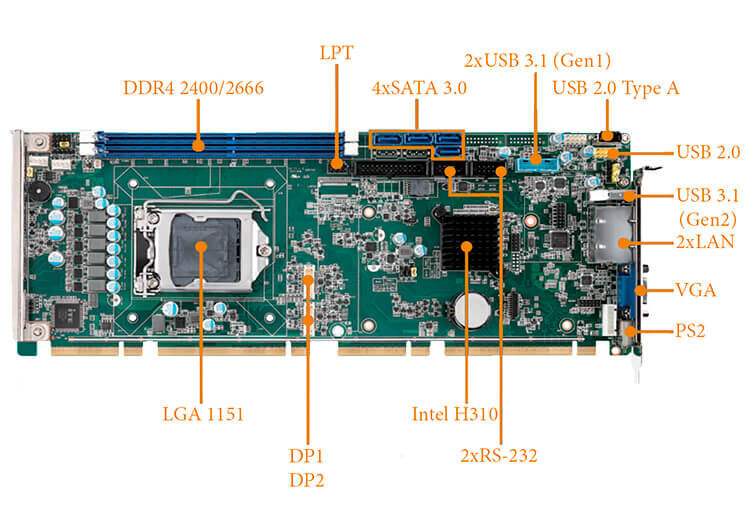 LPT

2xUSB 3.1 (Gen1)

DDR4 2400/2666

4xSATA 3.0

USB 2.0 Type A

USB 2.0

USB 3.1 (Gen2)

2xLAN

VGA

PS2

LGA 1151

Intel H310

DP1
DP2

2xRS-232