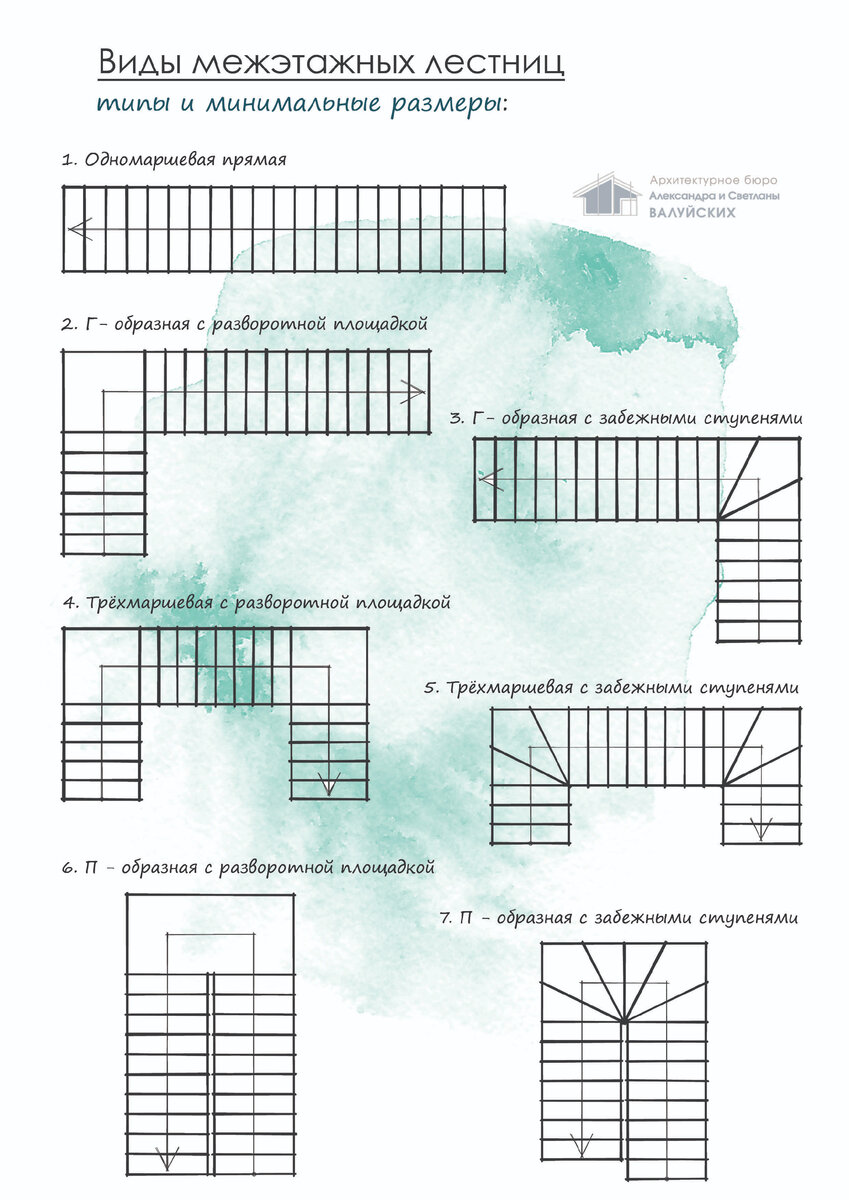 Виды межэтажных лестниц

типы и минимальные размеры:

1. Одномаршевая прямая

Архитектурное бюро Александра и Светланы ВАЛУЙСКИХ

2. Г- образная с разворотной площадкой

3. Г- образная с забежными ступенями

4. Трёхмаршевая с разворотной площадкой

5. Трёхмаршевая с забежными ступенями

6. П - образная с разворотной площадкой

7. П - образная с забежными ступенями