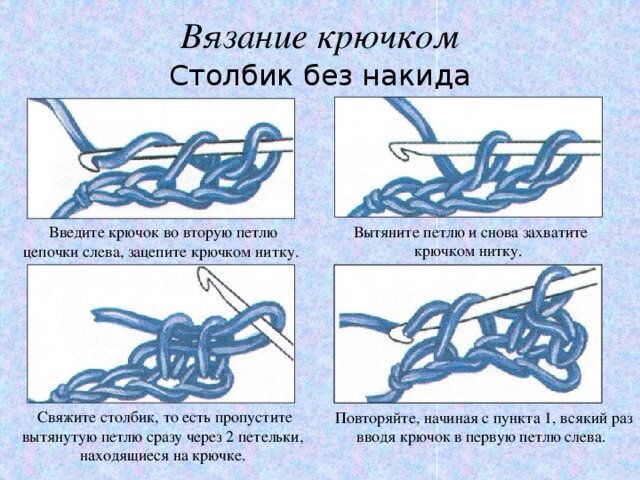 Вязание крючком
Столбик без накида

Введите крючок во вторую петлю цепочки слева, зацепите крючком нитку.

Вытяните петлю и снова захватите крючком нитку.

Свяжите столбик, то есть пропустите вытянутую петлю сразу через 2 петельки, находящиеся на крючке.

Повторяйте, начиная с пункта 1, всякий раз вводя крючок в первую петлю слева.