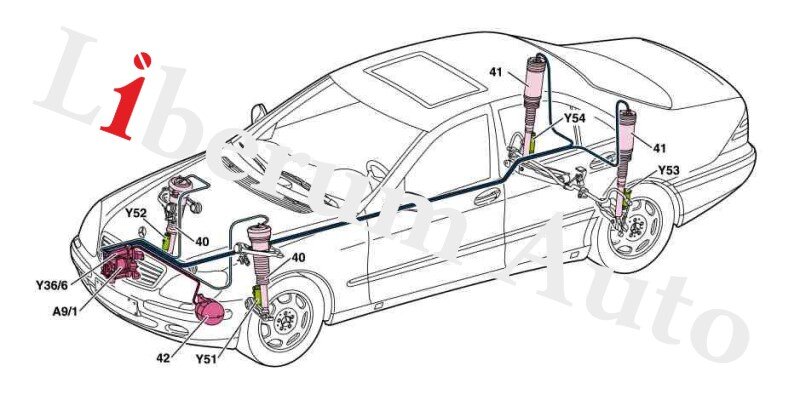 Liberum Auto

41
Y54
41
Y53
Y52
40
40
Y36/6
A9/1
42
Y51