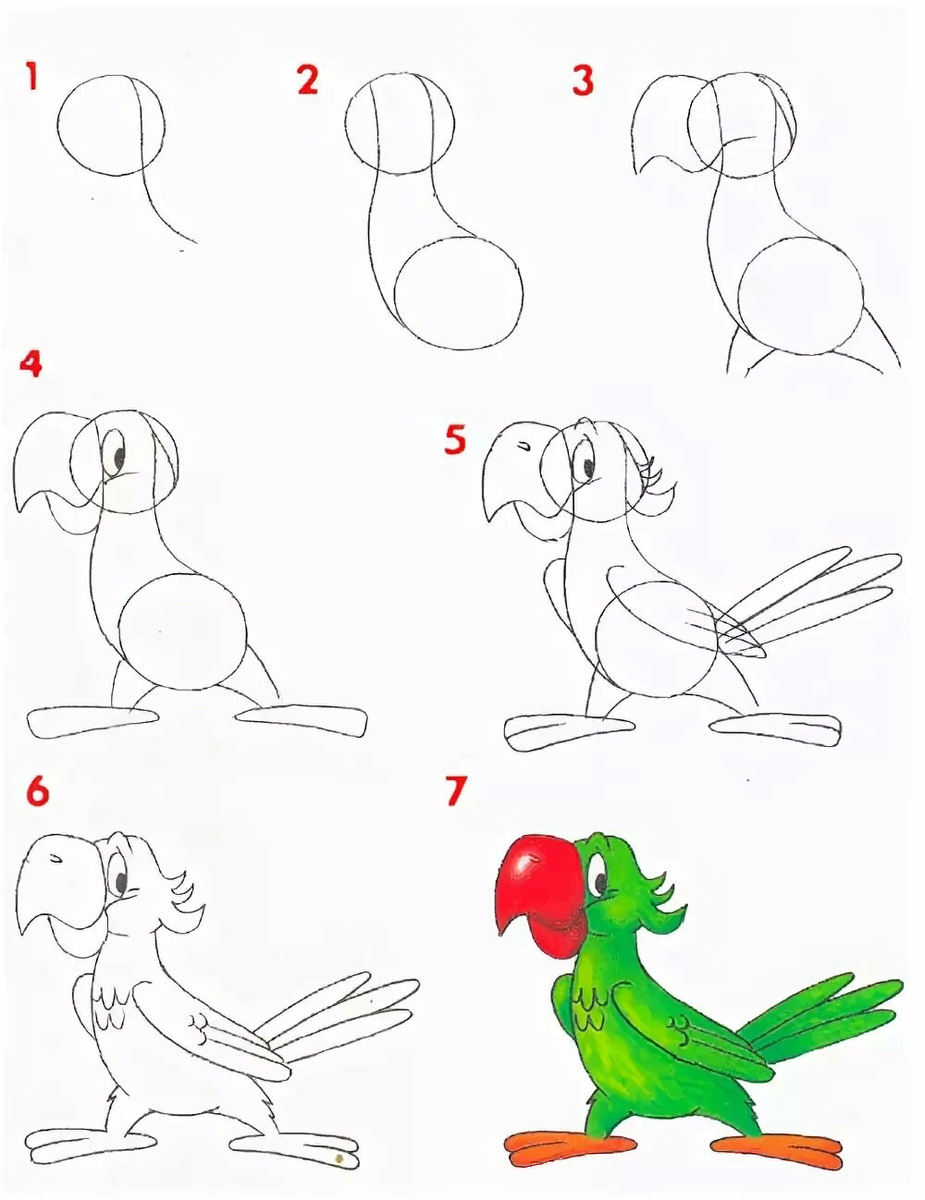 1

2

3

4

5

6

7