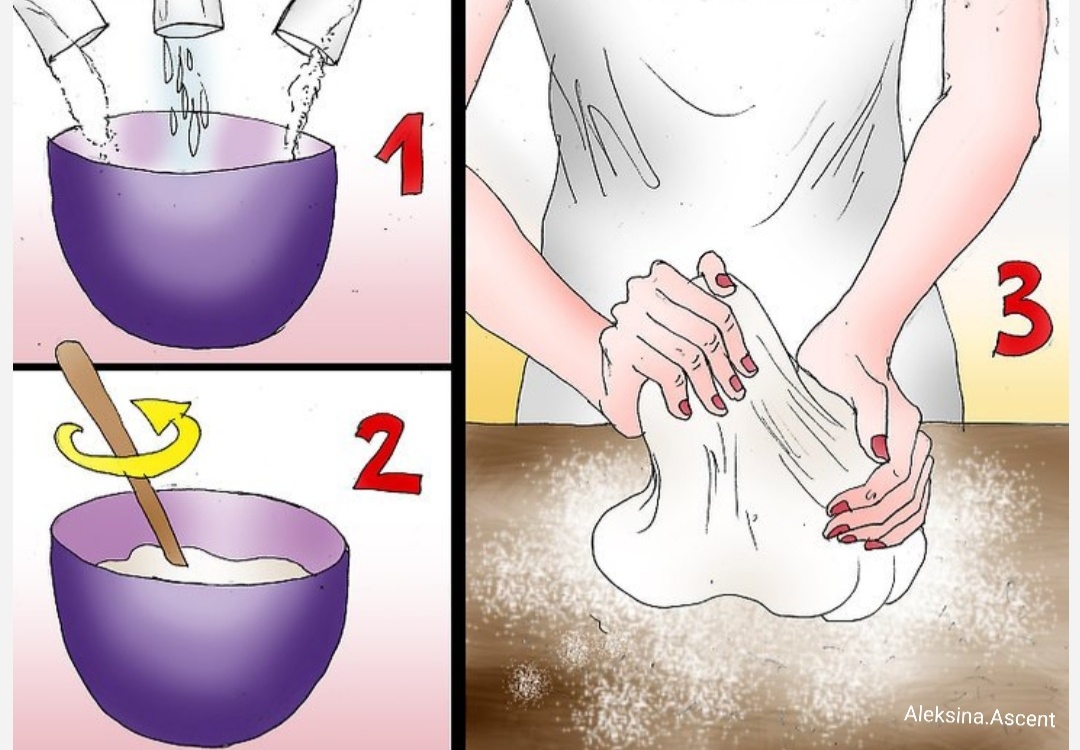 1

2

3

Aleksina.Ascent