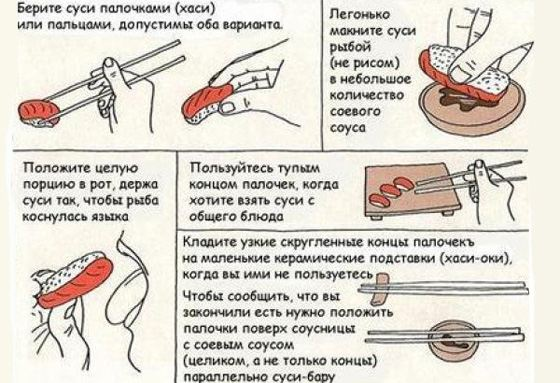 Берите суси палочками (хаси) или пальцами, допустимы оба варианта.

Легонько макните суси рыбой (не рисом) в небольшое количество соевого соуса

Положите целую порцию в рот, держа суси так, чтобы рыба коснулась языка

Пользуйтесь тупым концом палочек, когда хотите взять суси с общего блюда

Кладите узкие скругленные концы палочекъ на маленькие керамические подставки (хаси-оки), когда вы ими не пользуетесь

Чтобы сообщить, что вы закончили есть нужно положить палочки поверх соусницы с соевым соусом (целиком, а не только концы) параллельно суси-бару