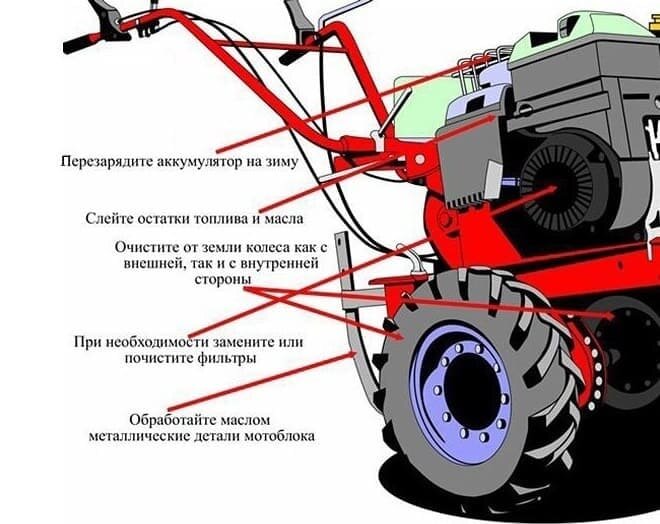 Перезарядите аккумулятор на зиму

Слейте остатки топлива и масла

Очистите от земли колеса как с внешней, так и с внутренней стороны

При необходимости замените или почистите фильтры

Обработайте маслом металлические детали мотоблока