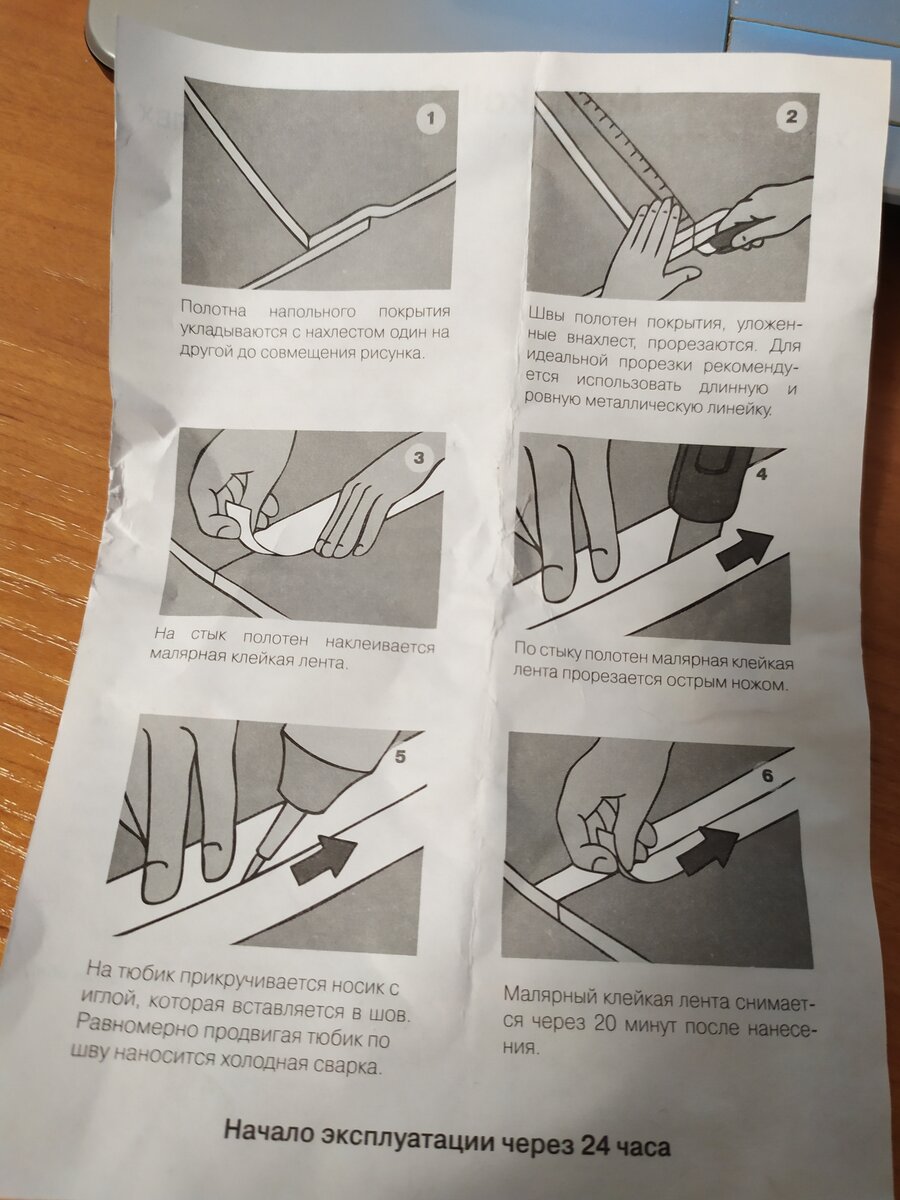 1

Полотна напольного покрытия укладываются с нахлестом один на другой до совмещения рисунка.

2

Швы полотен покрытия, уложенные внахлест, прорезаются. Для идеальной прорезки рекомендуется использовать длинную и ровную металлическую линейку.

3

На стык полотен наклеивается малярная клейкая лента.

4

По стыку полотен малярная клейкая лента прорезается острым ножом.

5

На тюбик прикручивается носик с иглой, которая вставляется в шов. Равномерно продвигая тюбик по шву наносится холодная сварка.

6

Малярный клейкая лента снимается через 20 минут после нанесения.

Начало эксплуатации через 24 часа