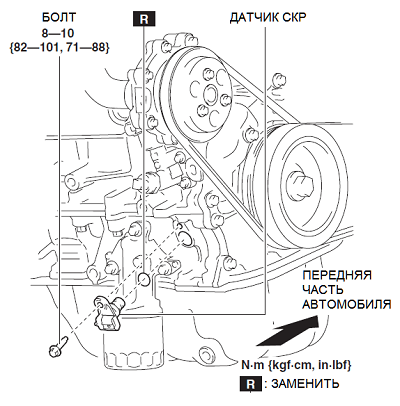 БОЛТ
8—10
{82—101, 71—88}

R

ДАТЧИК СКР

ПЕРЕДНЯЯ
ЧАСТЬ
АВТОМОБИЛЯ

N·m {kgf·cm, in·lbf}

R : ЗАМЕНИТЬ