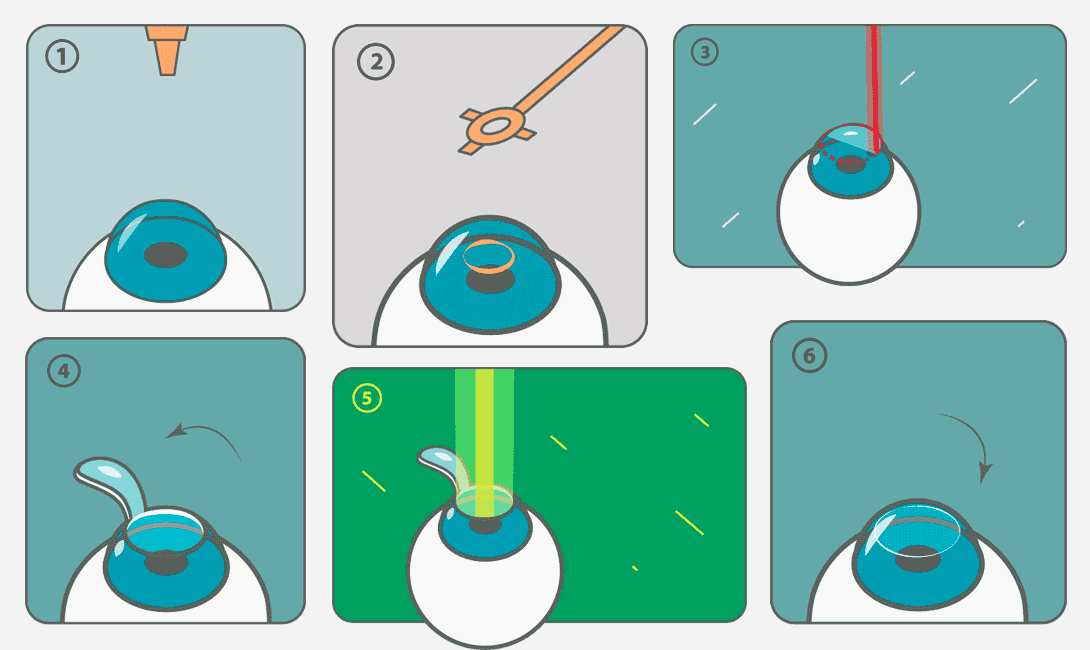 1

2

3

4

5

6