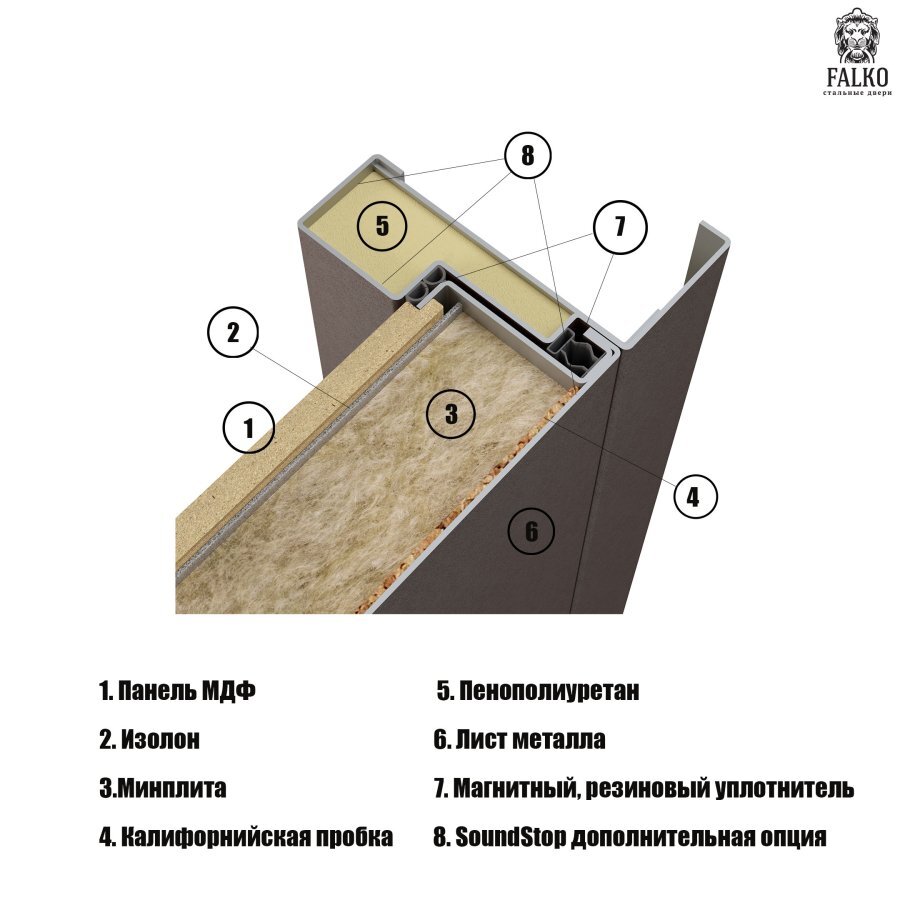 FALKO
стальные двери

8
5
7
2
1
3
4
6

1. Панель МДФ
2. Изолон
3.Минплита
4. Калифорнийская пробка

5. Пенополиуретан
6. Лист металла
7. Магнитный, резиновый уплотнитель
8. SoundStop дополнительная опция