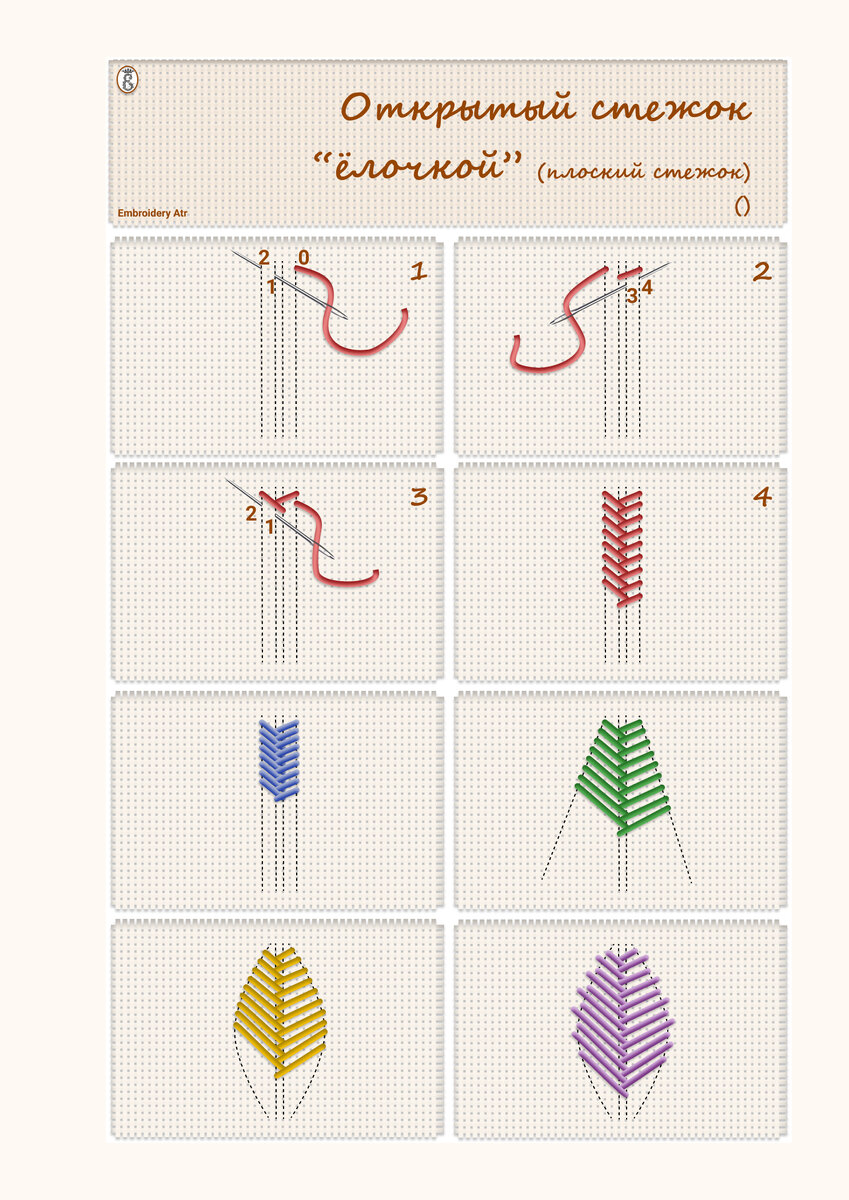 Открытый стежок
"ёлочкой" (плоский стежок)
()

Embroidery Atr

2 0
1
1

3 4
2

2
1
3

4