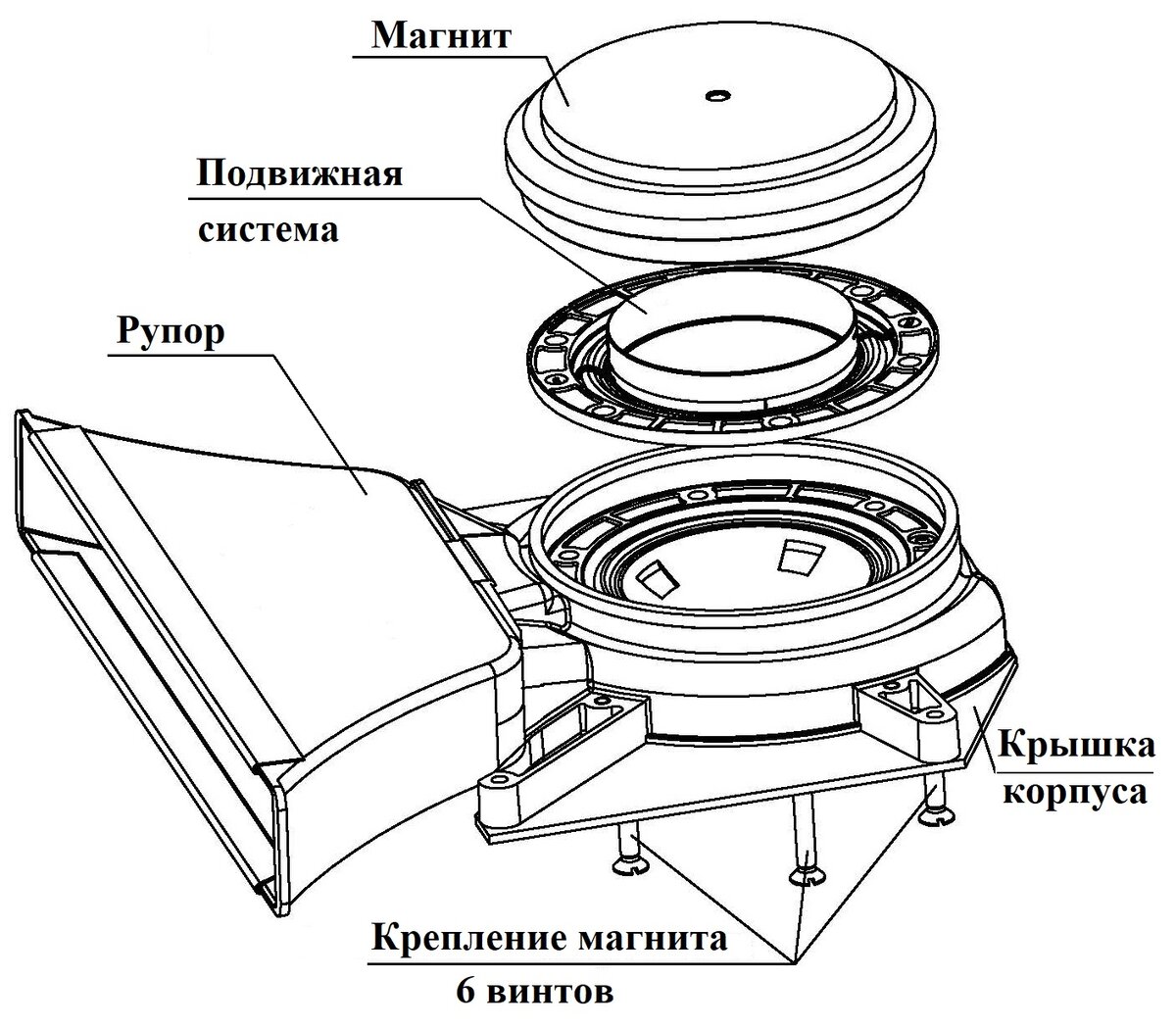 Магнит

Подвижная система

Рупор

Крышка корпуса

Крепление магнита 6 винтов