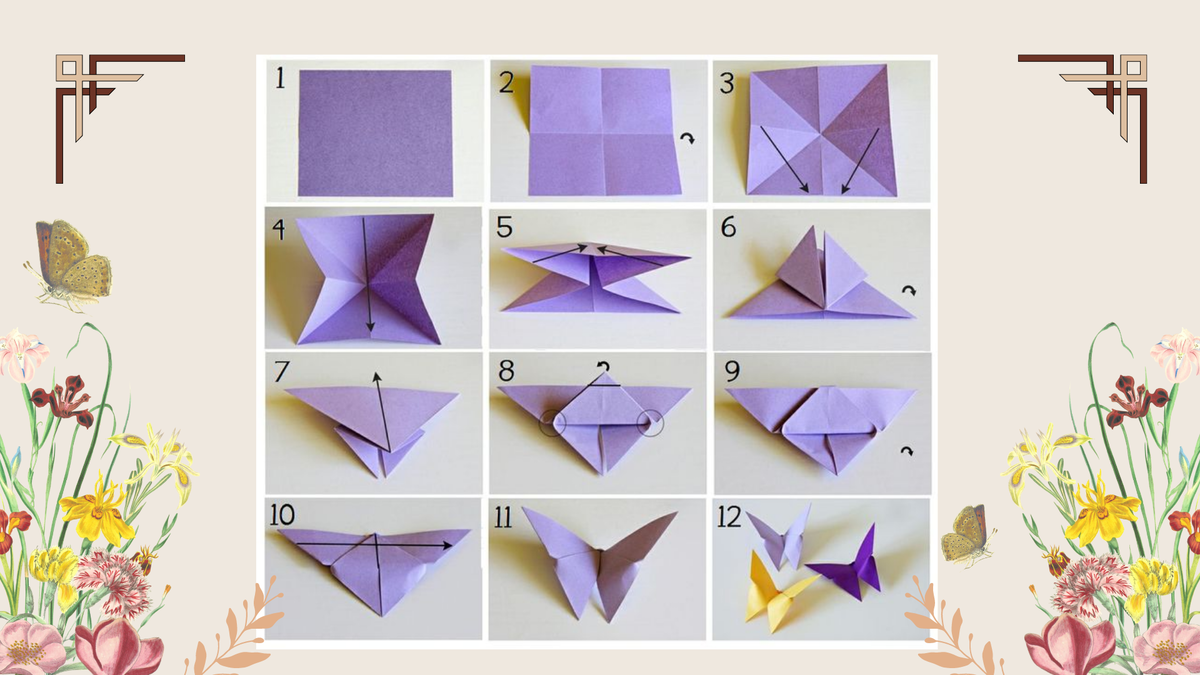 1
2
3
4
5
6
7
8
9
10
11
12