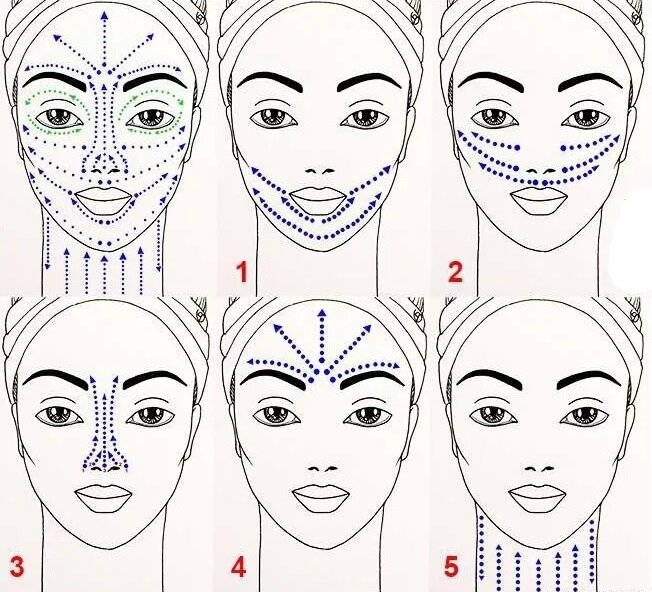 1

2

3

4

5