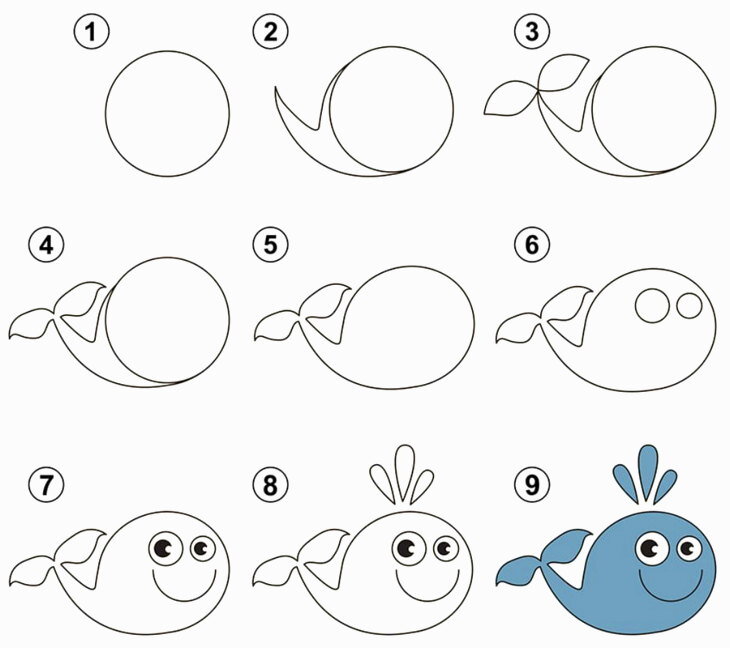 1
2
3
4
5
6
7
8
9