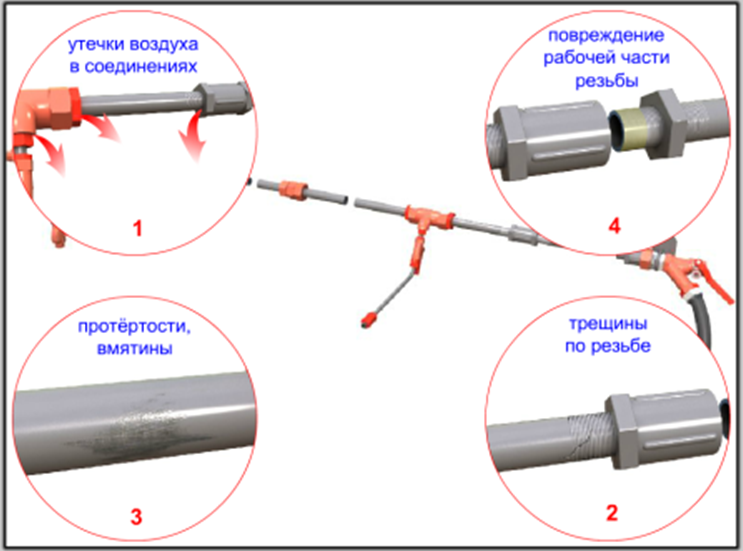 утечки воздуха в соединениях

1

повреждение рабочей части резьбы

4

протёртости, вмятины

3

трещины по резьбе

2