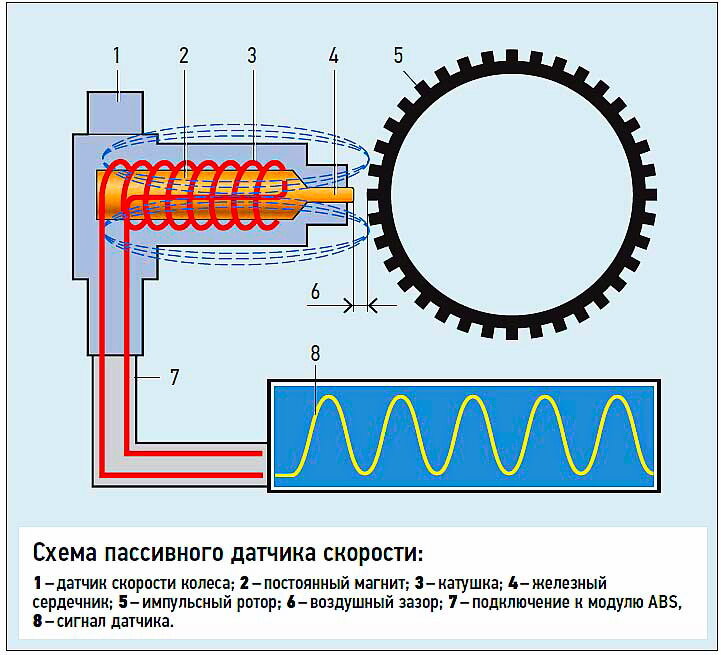 1
2
3
4
5
6
7
8

Схема пассивного датчика скорости:

1 – датчик скорости колеса; 2 – постоянный магнит; 3 – катушка; 4 – железный сердечник; 5 – импульсный ротор; 6 – воздушный зазор; 7 – подключение к модулю ABS, 8 – сигнал датчика.