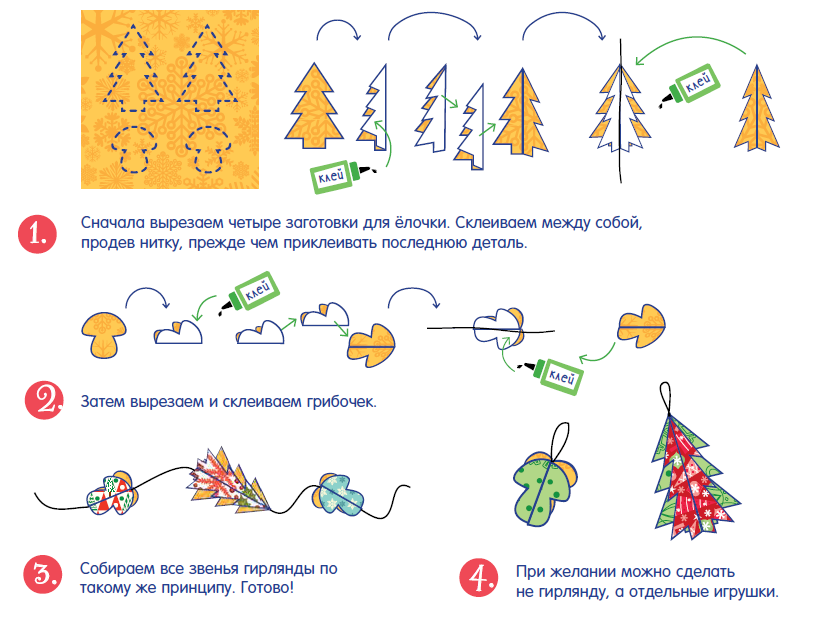 клей

клей

1. Сначала вырезаем четыре заготовки для ёлочки. Склеиваем между собой, продев нитку, прежде чем приклеивать последнюю деталь.

клей

клей

2. Затем вырезаем и склеиваем грибочек.

3. Собираем все звенья гирлянды по такому же принципу. Готово!

4. При желании можно сделать не гирлянду, а отдельные игрушки.