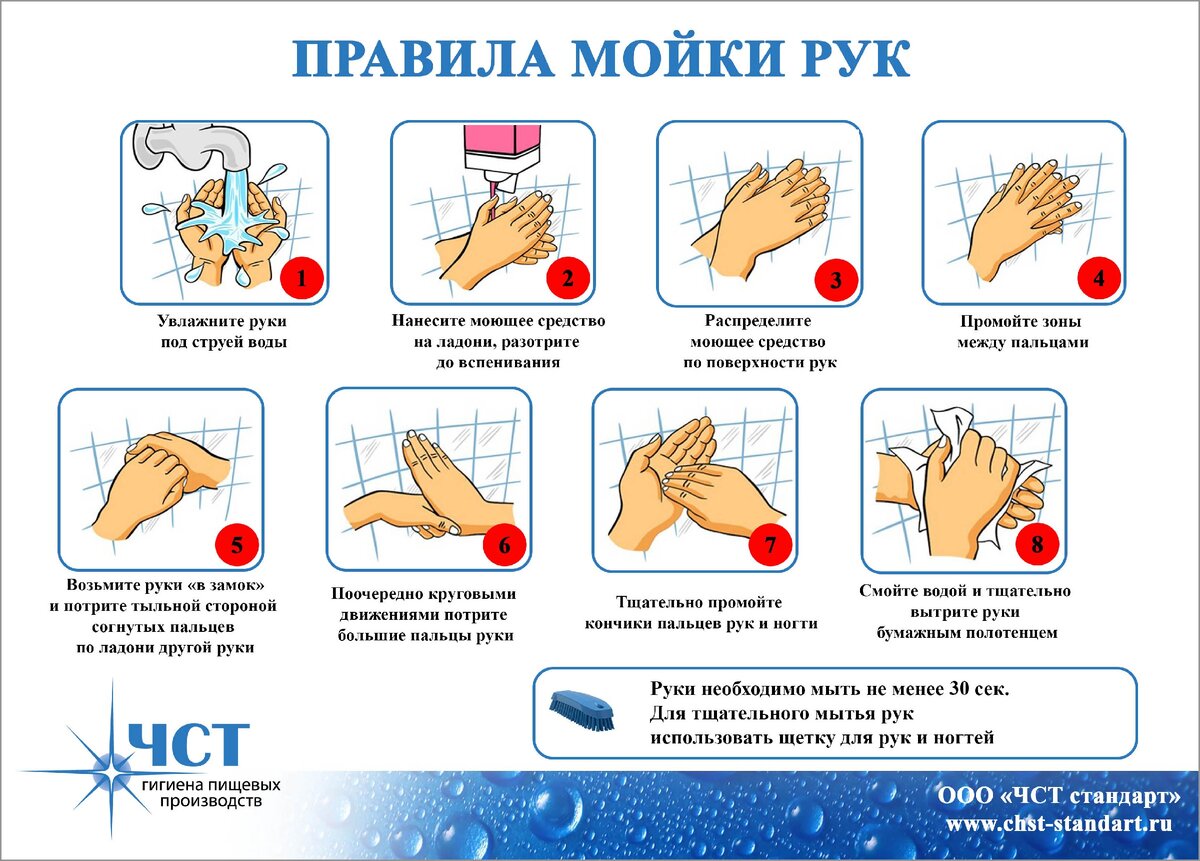 ПРАВИЛА МОЙКИ РУК

1
Увлажните руки под струей воды

2
Нанесите моющее средство на ладони, разотрите до вспенивания

3
Распределите моющее средство по поверхности рук

4
Промойте зоны между пальцами

5
Возьмите руки «в замок» и потрите тыльной стороной согнутых пальцев по ладони другой руки

6
Поочередно круговыми движениями потрите большие пальцы руки

7
Тщательно промойте кончики пальцев рук и ногти

8
Смойте водой и тщательно вытрите руки бумажным полотенцем

Руки необходимо мыть не менее 30 сек.
Для тщательного мытья рук использовать щетку для рук и ногтей

ЧСТ
гигиена пищевых производств

ООО «ЧСТ стандарт»
www.chst-standart.ru