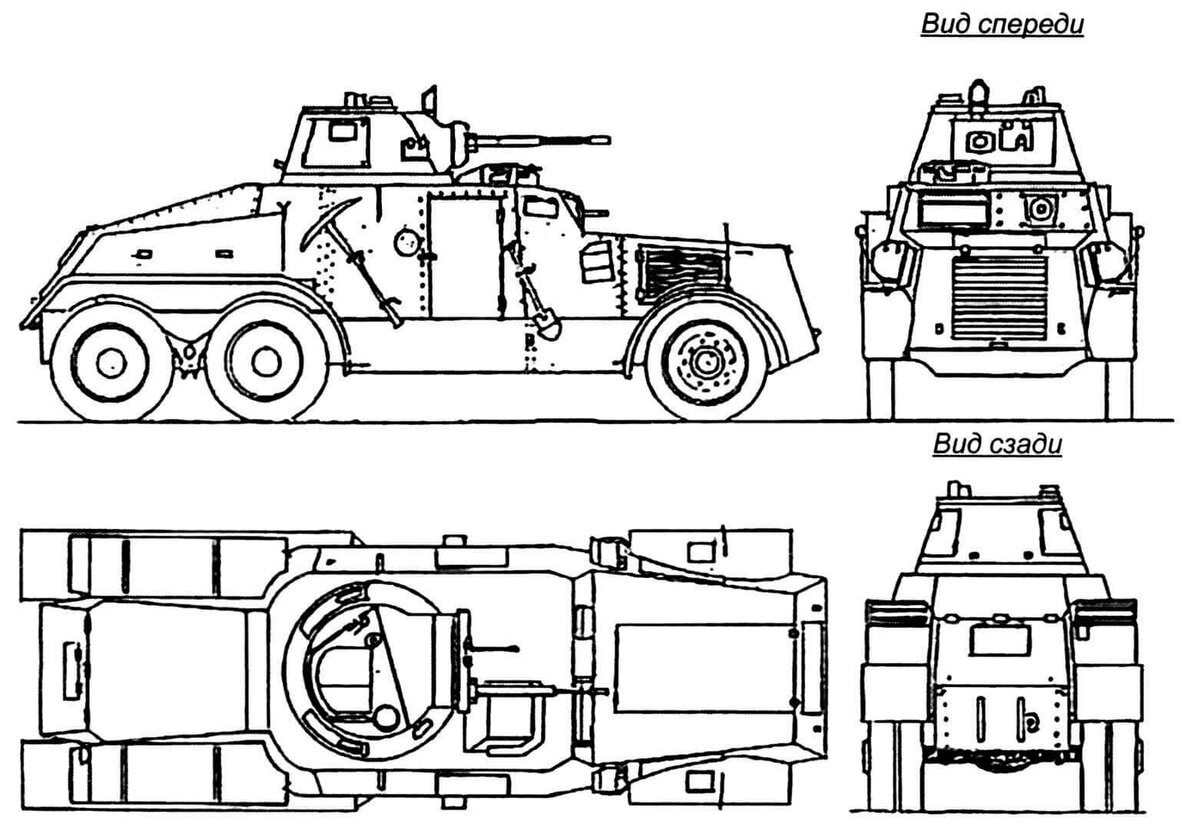 Вид спереди

Вид сзади