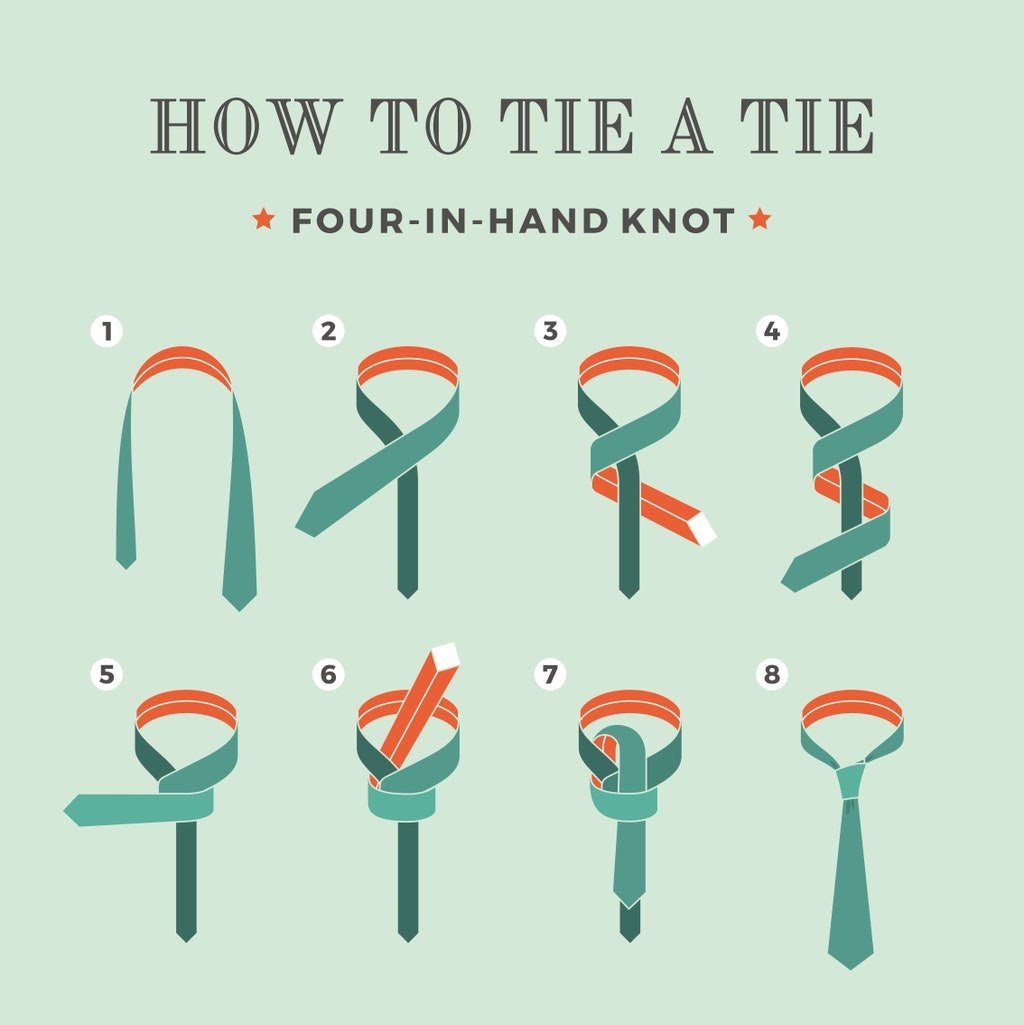 HOW TO TIE A TIE

★ FOUR-IN-HAND KNOT ★

1

2

3

4

5

6

7

8