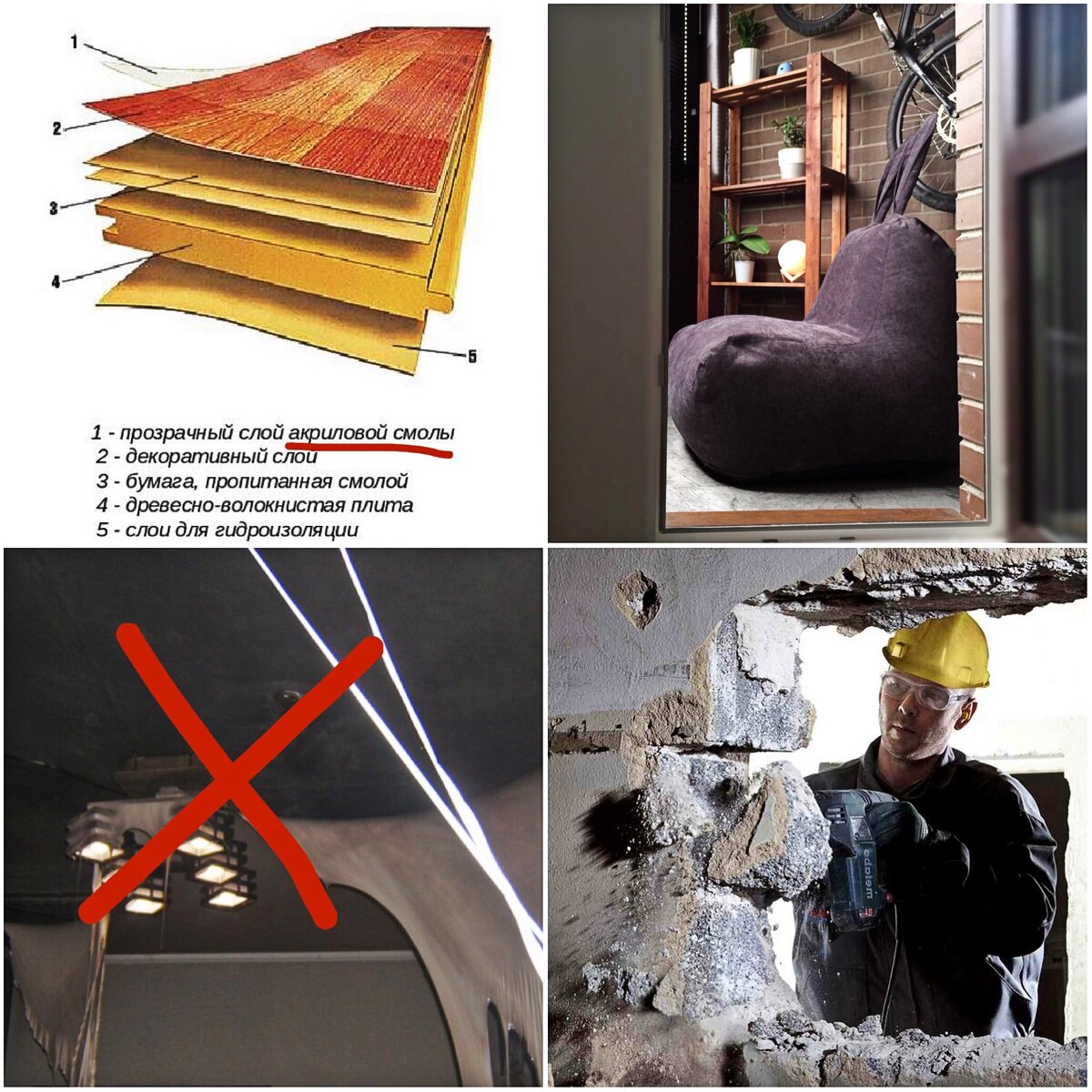 1
2
3
4
5

1 - прозрачный слой акриловой смолы
2 - декоративный слой
3 - бумага, пропитанная смолой
4 - древесно-волокнистая плита
5 - слои для гидроизоляции

metabo