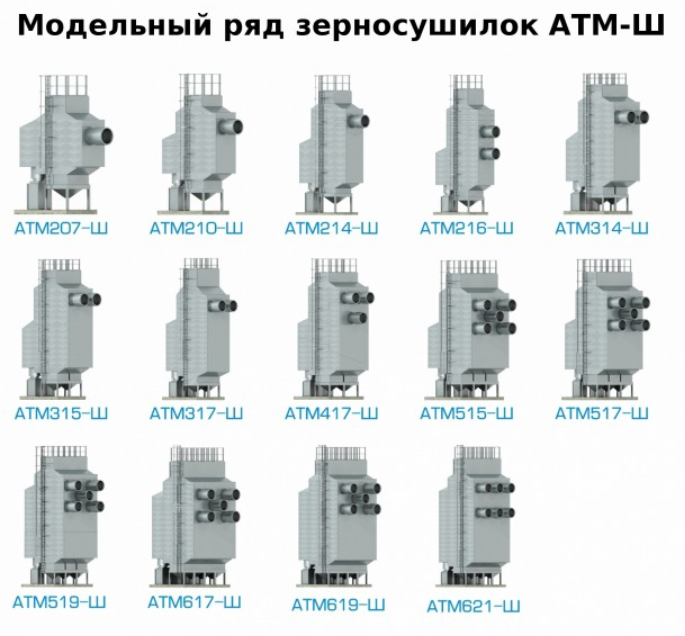 Модельный ряд зерносушилок АТМ-Ш

АТМ207-Ш
АТМ210-Ш
АТМ214-Ш
АТМ216-Ш
АТМ314-Ш

АТМ315-Ш
АТМ317-Ш
АТМ417-Ш
АТМ515-Ш
АТМ517-Ш

АТМ519-Ш
АТМ617-Ш
АТМ619-Ш
АТМ621-Ш