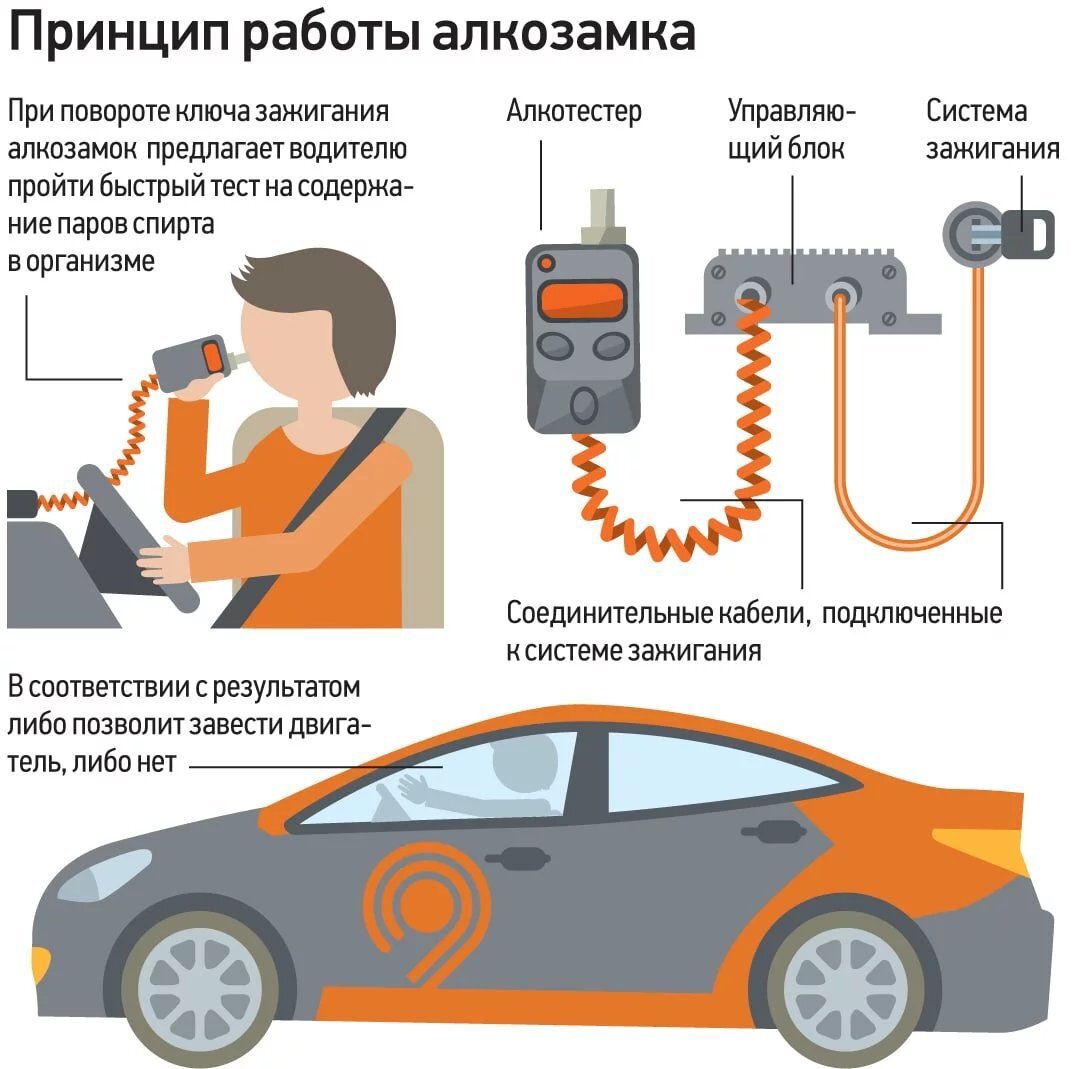 Принцип работы алкозамка

При повороте ключа зажигания алкозамок предлагает водителю пройти быстрый тест на содержание паров спирта в организме

Алкотестер

Управляющий блок

Система зажигания

Соединительные кабели, подключенные к системе зажигания

В соответствии с результатом либо позволит завести двигатель, либо нет