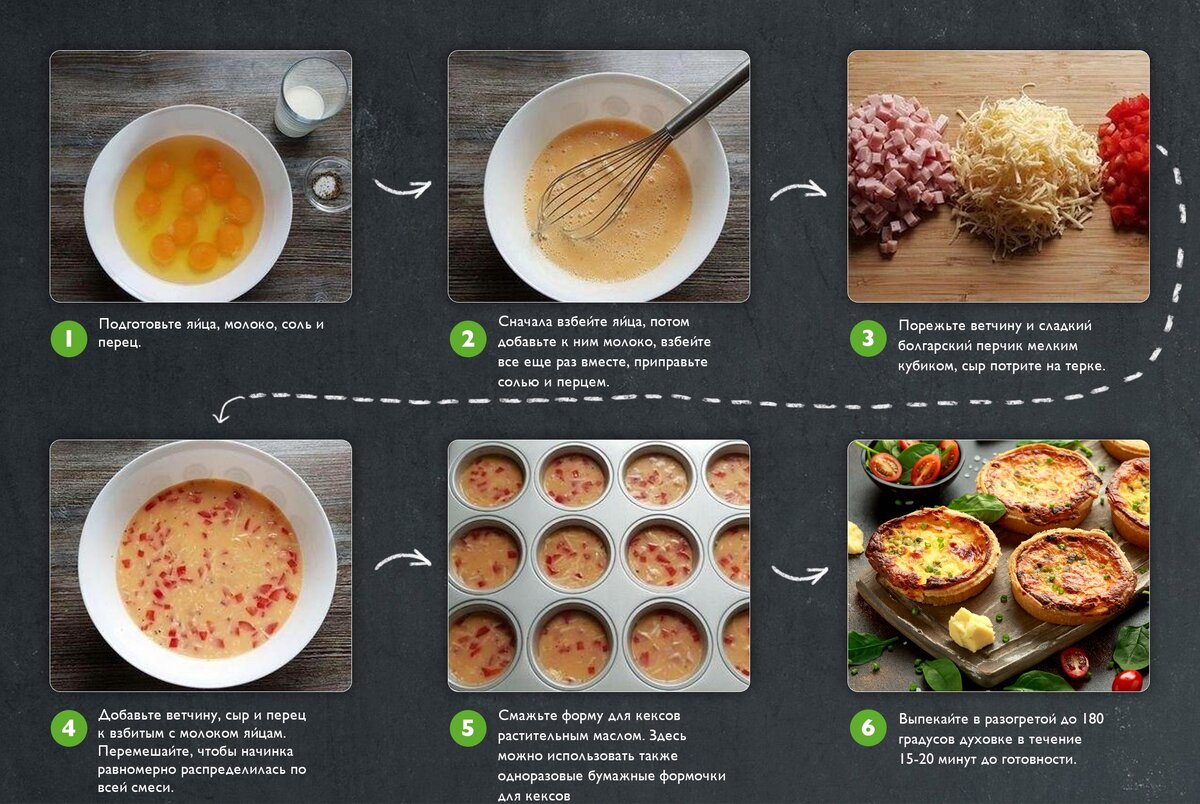 1 Подготовьте яйца, молоко, соль и перец.

2 Сначала взбейте яйца, потом добавьте к ним молоко, взбейте все еще раз вместе, приправьте солью и перцем.

3 Порежьте ветчину и сладкий болгарский перчик мелким кубиком, сыр потрите на терке.

4 Добавьте ветчину, сыр и перец к взбитым с молоком яйцам. Перемешайте, чтобы начинка равномерно распределилась по всей смеси.

5 Смажьте форму для кексов растительным маслом. Здесь можно использовать также одноразовые бумажные формочки для кексов

6 Выпекайте в разогретой до 180 градусов духовке в течение 15-20 минут до готовности.