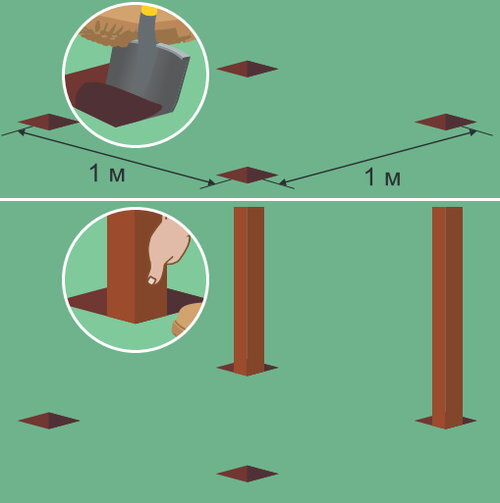 1 м

1 м