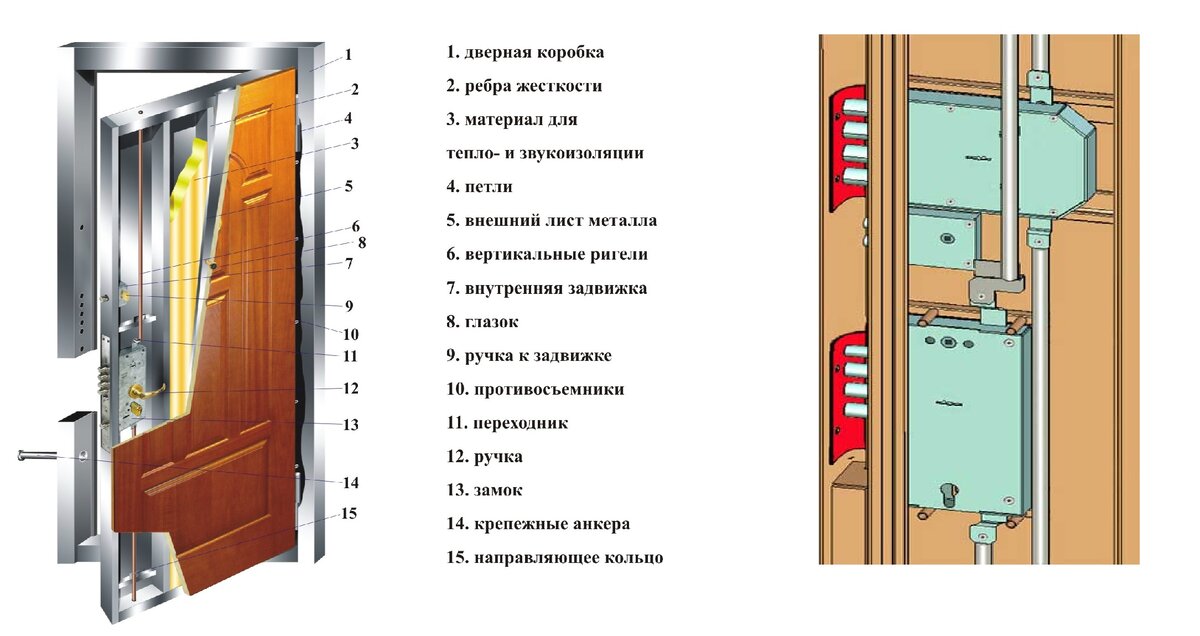 1
2
4
3
5
6
8
7
9
10
11
12
13
14
15

1. дверная коробка

2. ребра жесткости

3. материал для тепло- и звукоизоляции

4. петли

5. внешний лист металла

6. вертикальные ригели

7. внутренняя задвижка

8. глазок

9. ручка к задвижке

10. противосъемники

11. переходник

12. ручка

13. замок

14. крепежные анкера

15. направляющее кольцо