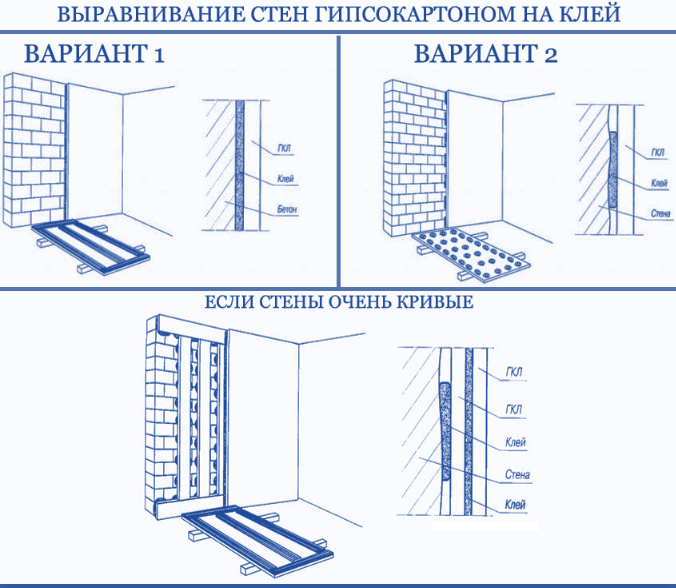 ВЫРАВНИВАНИЕ СТЕН ГИПСОКАРТОНОМ НА КЛЕЙ

ВАРИАНТ 1

ГКЛ
Клей
Бетон

ВАРИАНТ 2

ГКЛ
Клей
Стена

ЕСЛИ СТЕНЫ ОЧЕНЬ КРИВЫЕ

ГКЛ
ГКЛ
Клей
Стена
Клей