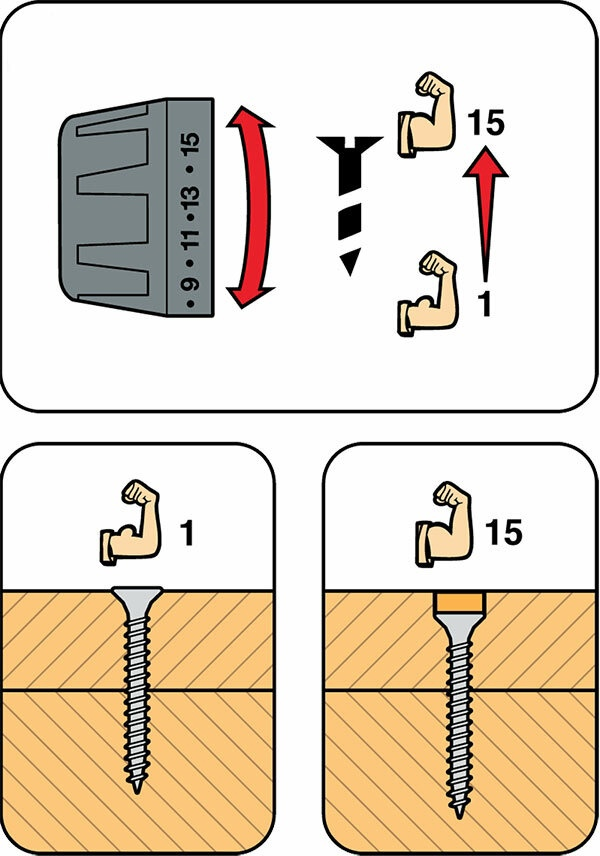 • 9 • 11 • 13 • 15

15

1

1

15