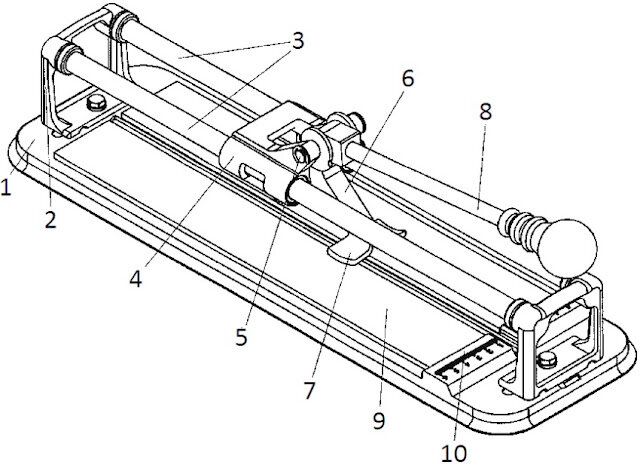 3
6
8
1
2
4
5
7
9
10